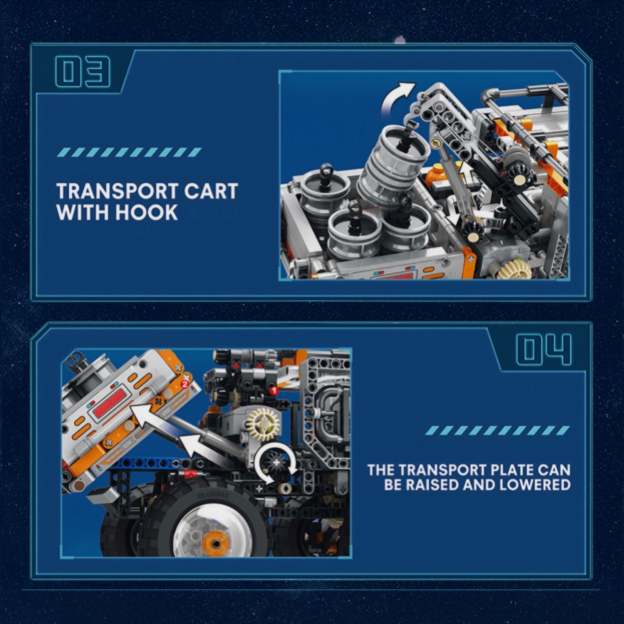 03

TRANSPORT CART WITH HOOK

04

THE TRANSPORT PLATE CAN BE RAISED AND LOWERED