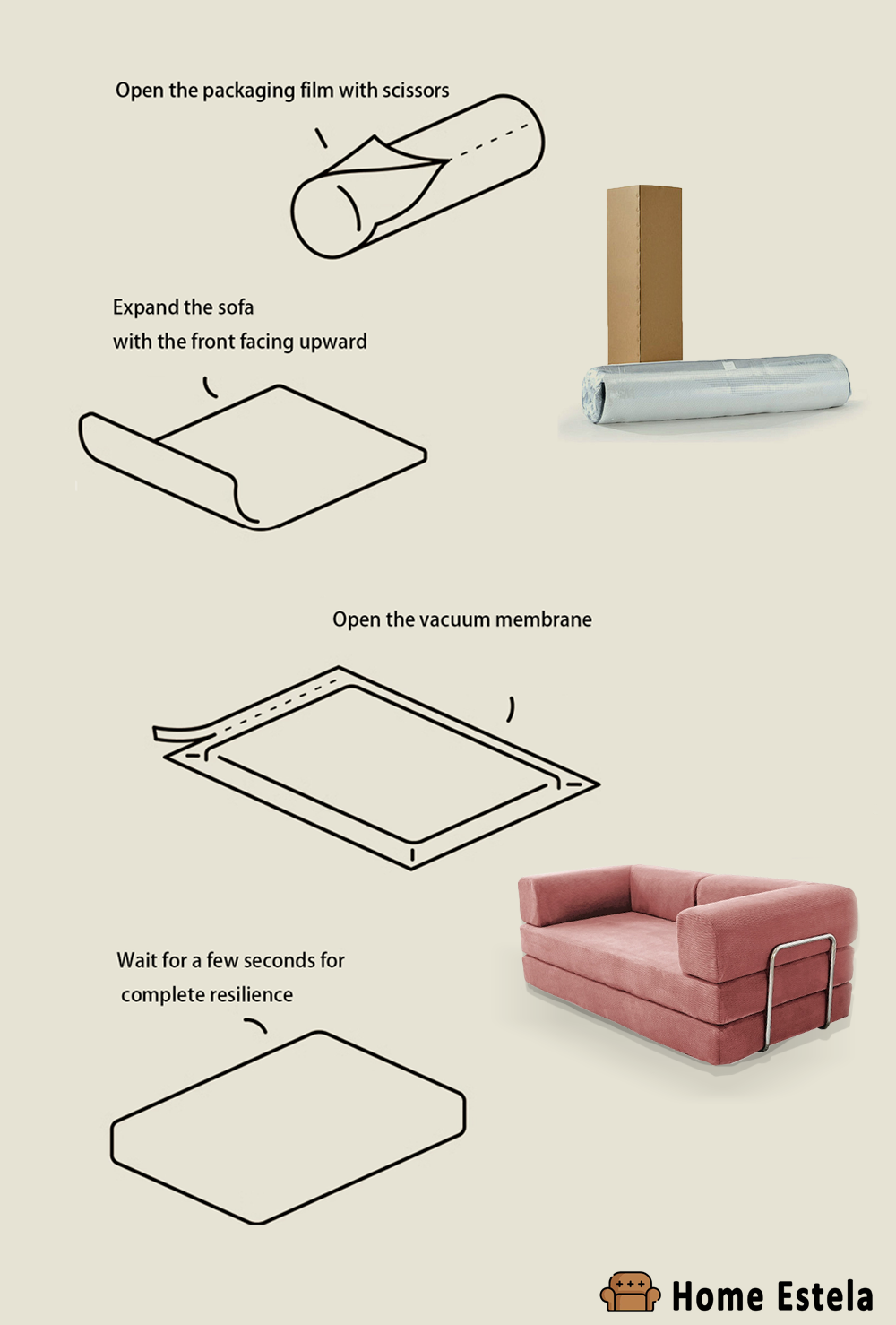 Open the packaging film with scissors

Expand the sofa
with the front facing upward

Open the vacuum membrane

Wait for a few seconds for
complete resilience

Home Estela