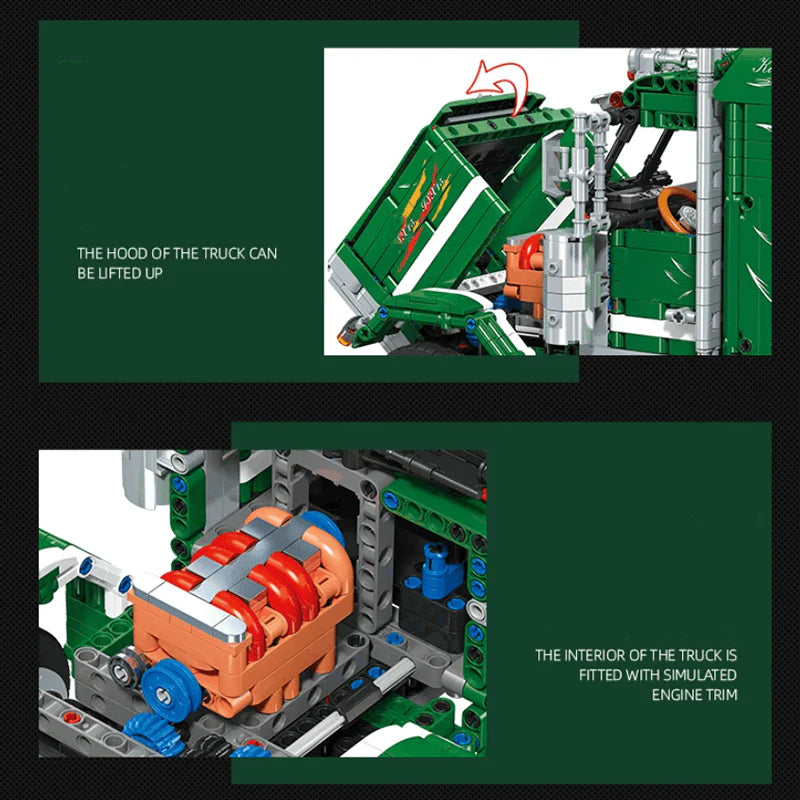 THE HOOD OF THE TRUCK CAN BE LIFTED UP

THE INTERIOR OF THE TRUCK IS FITTED WITH SIMULATED ENGINE TRIM