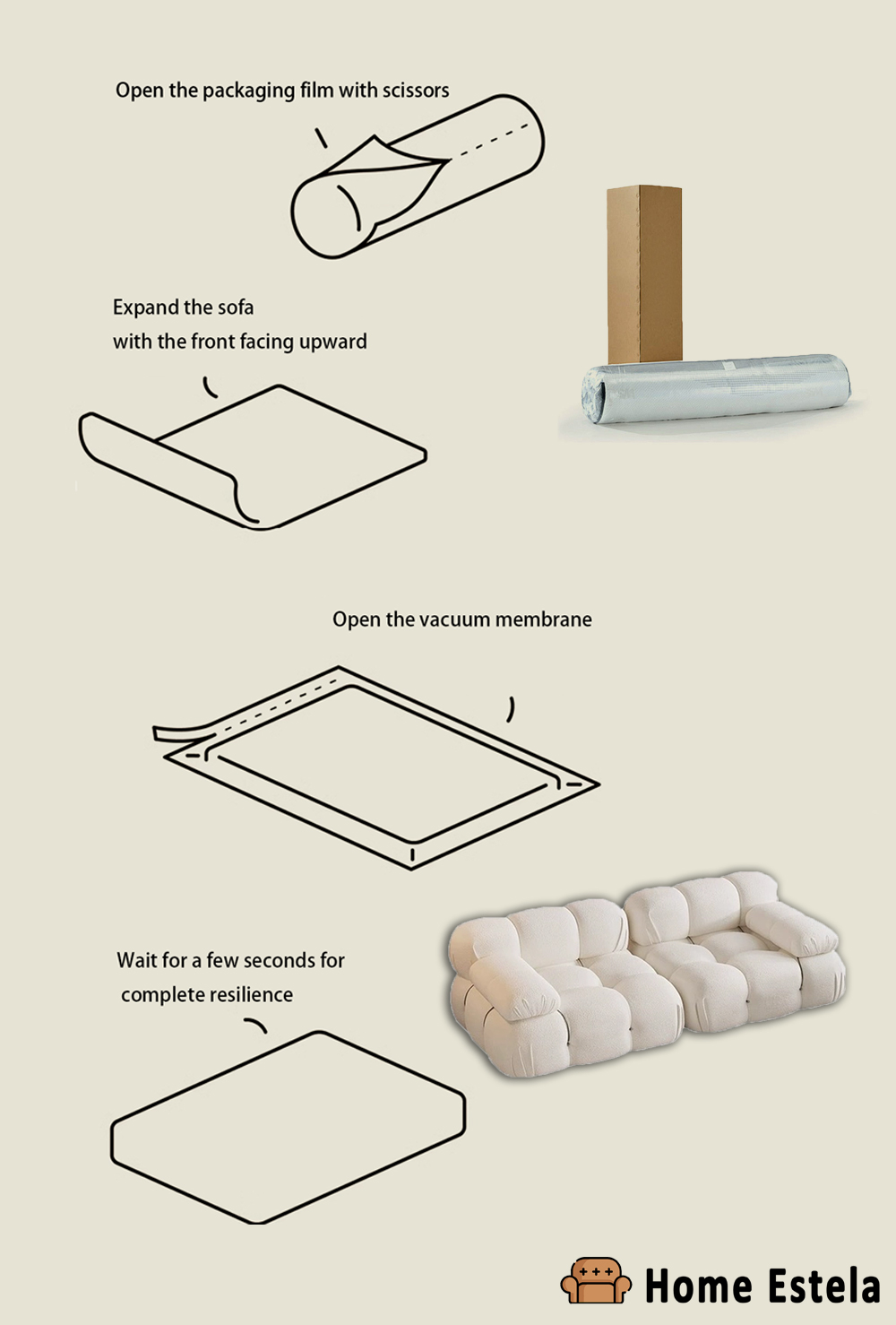 Open the packaging film with scissors

Expand the sofa
with the front facing upward

Open the vacuum membrane

Wait for a few seconds for
complete resilience

Home Estela