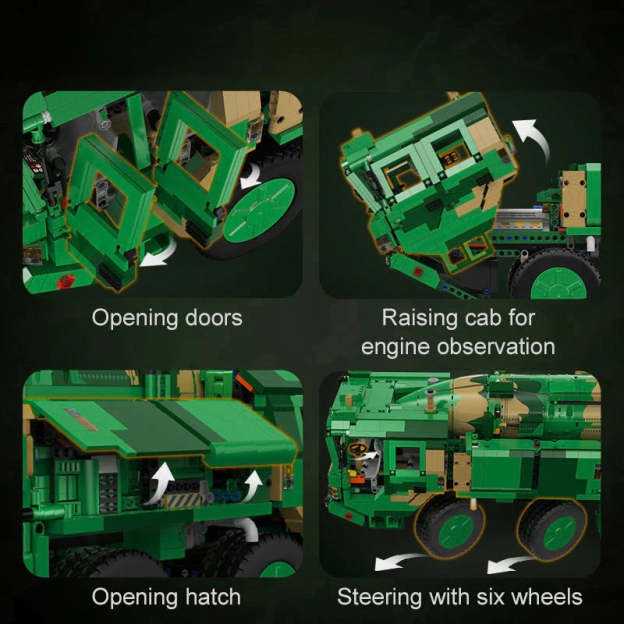 Opening doors

Raising cab for engine observation

Opening hatch

Steering with six wheels