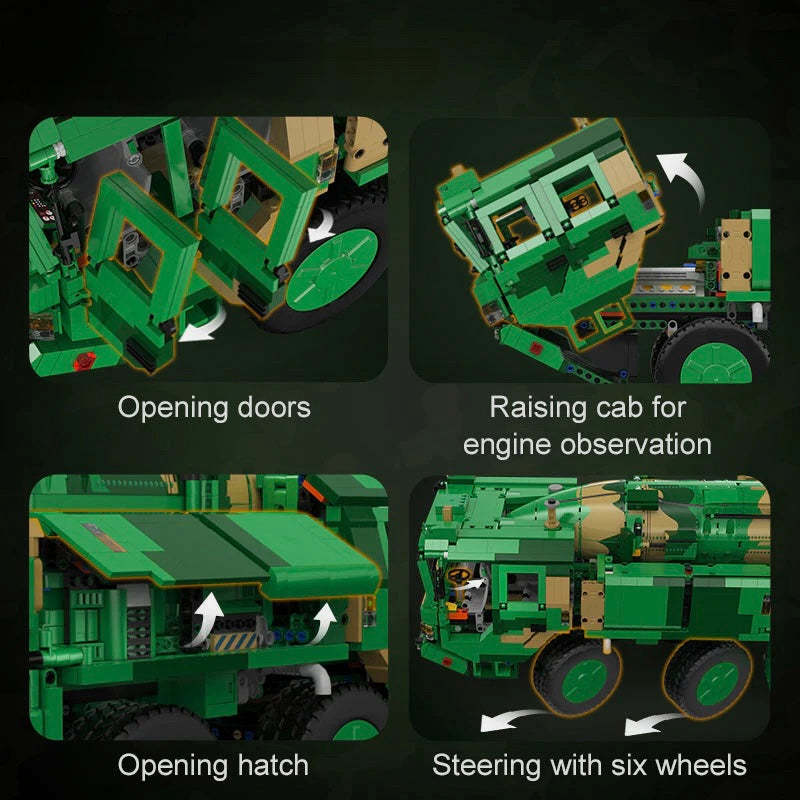 Opening doors

Raising cab for engine observation

Opening hatch

Steering with six wheels