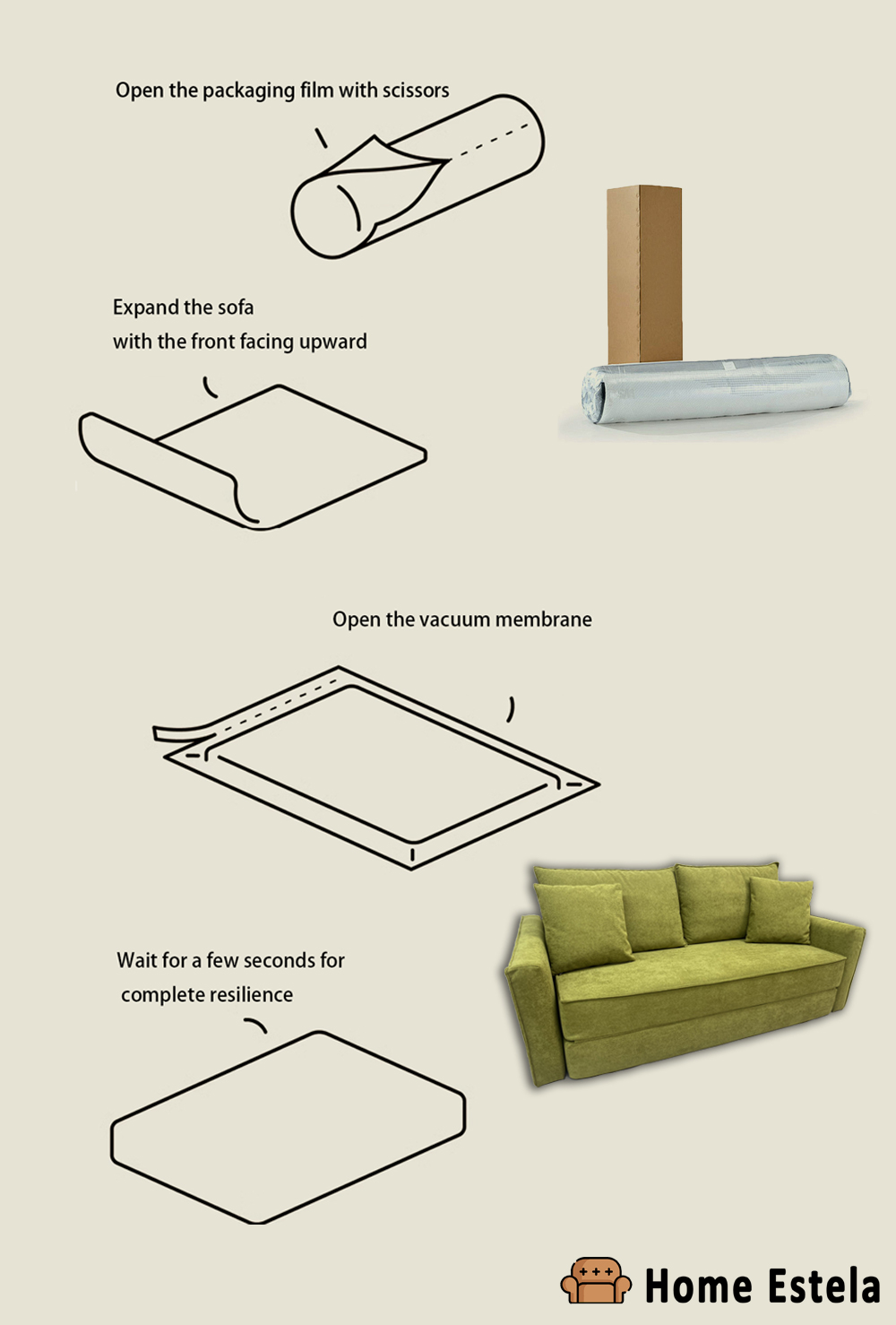 Open the packaging film with scissors

Expand the sofa
with the front facing upward

Open the vacuum membrane

Wait for a few seconds for
complete resilience

Home Estela