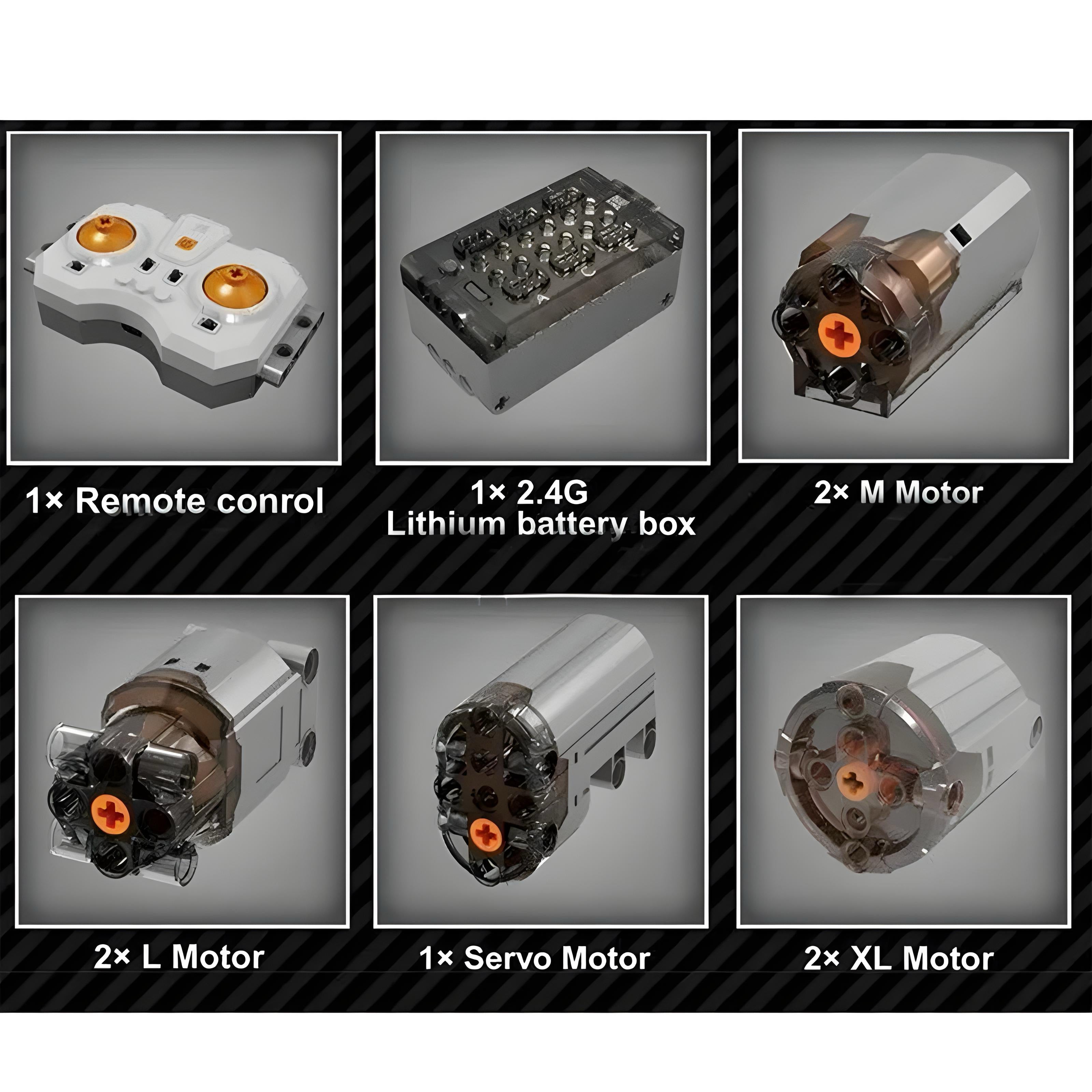 1× Remote conrol

1× 2.4G
Lithium battery box

2× M Motor

2× L Motor

1× Servo Motor

2× XL Motor