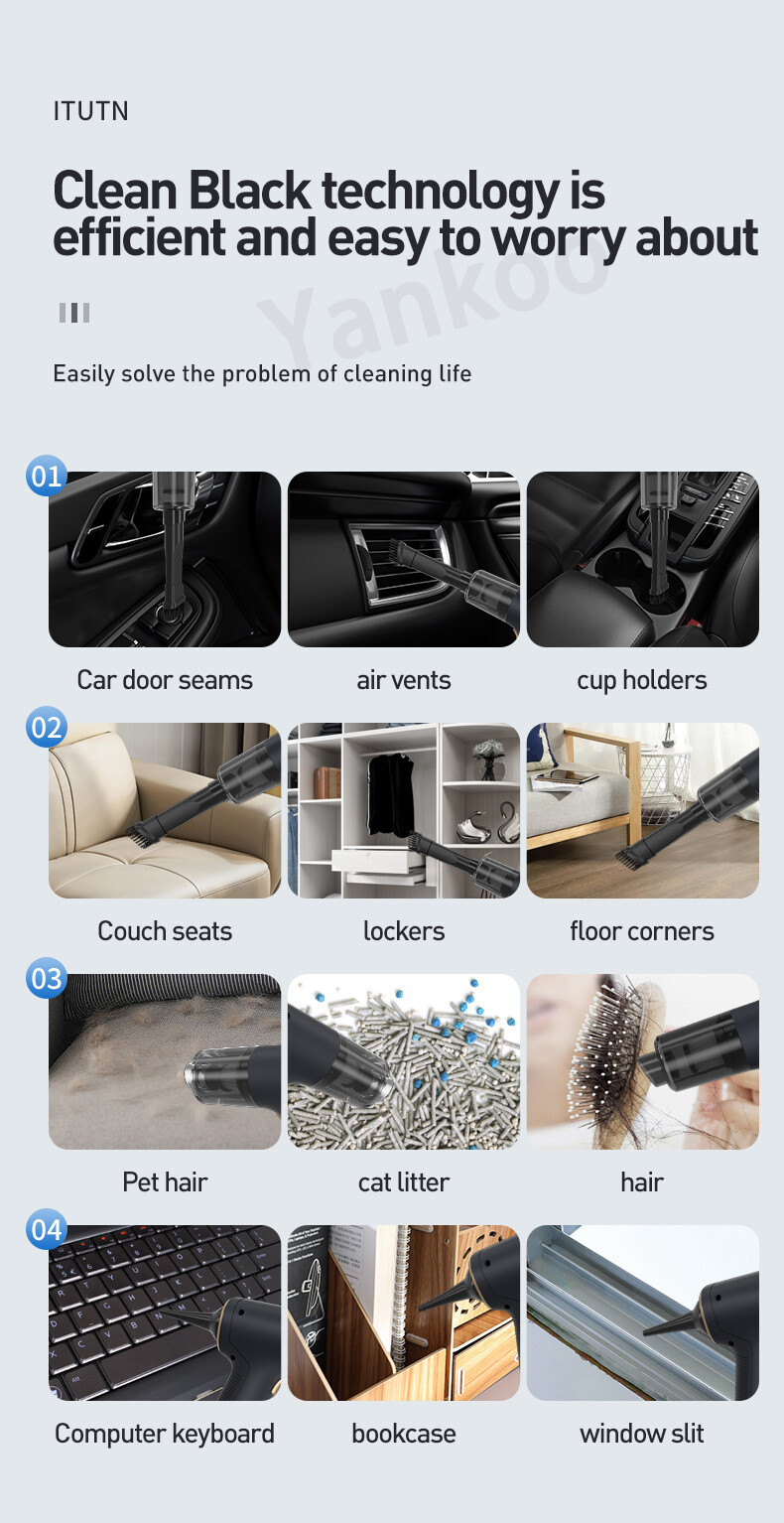 ITUTN

Clean Black technology is efficient and easy to worry about

Yankoo

Easily solve the problem of cleaning life

01

Car door seams

air vents

cup holders

02

Couch seats

lockers

floor corners

03

Pet hair

cat litter

hair

04

Computer keyboard

bookcase

window slit