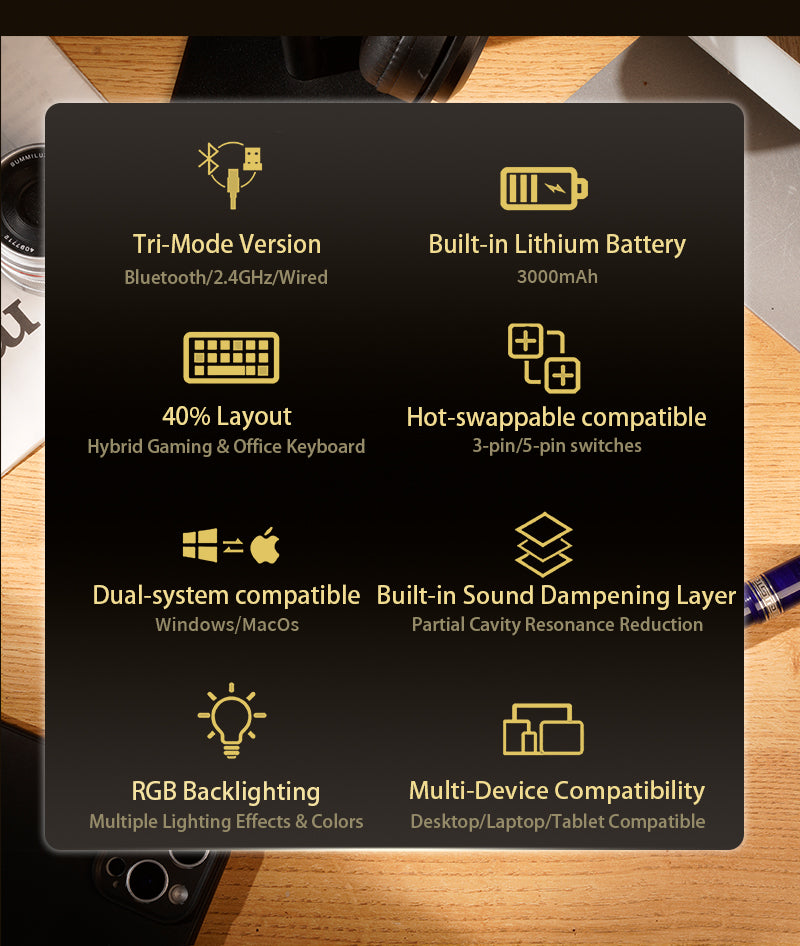 Tri-Mode Version
Bluetooth/2.4GHz/Wired

Built-in Lithium Battery
3000mAh

40% Layout
Hybrid Gaming & Office Keyboard

Hot-swappable compatible
3-pin/5-pin switches

Dual-system compatible
Windows/MacOs

Built-in Sound Dampening Layer
Partial Cavity Resonance Reduction

RGB Backlighting
Multiple Lighting Effects & Colors

Multi-Device Compatibility
Desktop/Laptop/Tablet Compatible