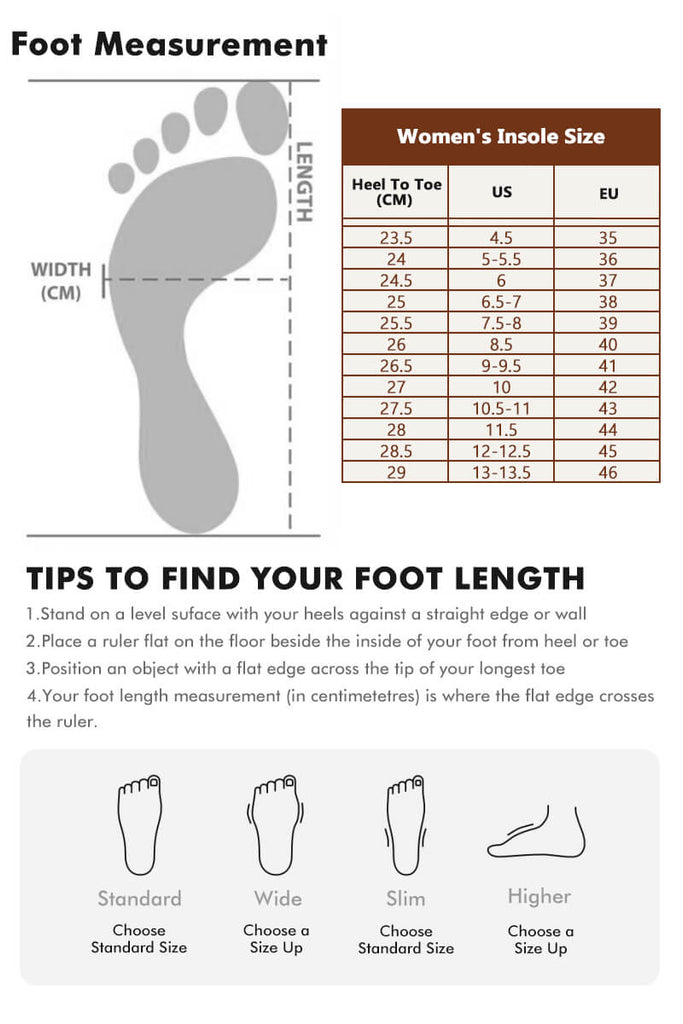 Foot Measurement

LENGTH

WIDTH (CM)

Women's Insole Size

| Heel To Toe (CM) | US | EU |
|---|---|---|
| 23.5 | 4.5 | 35 |
| 24 | 5-5.5 | 36 |
| 24.5 | 6 | 37 |
| 25 | 6.5-7 | 38 |
| 25.5 | 7.5-8 | 39 |
| 26 | 8.5 | 40 |
| 26.5 | 9-9.5 | 41 |
| 27 | 10 | 42 |
| 27.5 | 10.5-11 | 43 |
| 28 | 11.5 | 44 |
| 28.5 | 12-12.5 | 45 |
| 29 | 13-13.5 | 46 |

TIPS TO FIND YOUR FOOT LENGTH

1.Stand on a level suface with your heels against a straight edge or wall

2.Place a ruler flat on the floor beside the inside of your foot from heel or toe

3.Position an object with a flat edge across the tip of your longest toe

4.Your foot length measurement (in centimetetres) is where the flat edge crosses the ruler.

Standard
Choose Standard Size

Wide
Choose a Size Up

Slim
Choose Standard Size

Higher
Choose a Size Up