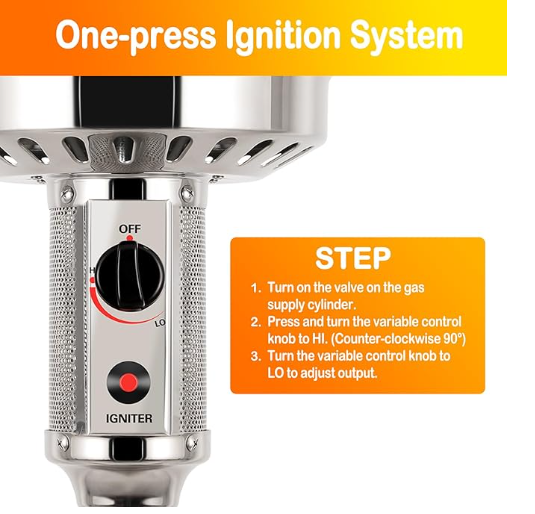 One-press Ignition System

OFF

H

LO

IGNITER

STEP

1. Turn on the valve on the gas supply cylinder.
2. Press and turn the variable control knob to HI. (Counter-clockwise 90°)
3. Turn the variable control knob to LO to adjust output.