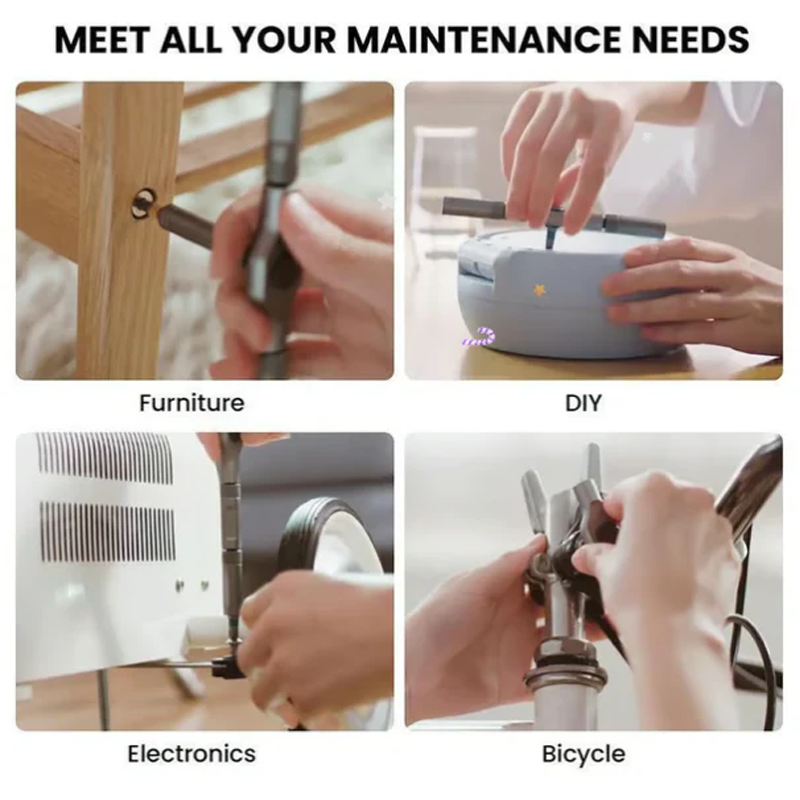 MEET ALL YOUR MAINTENANCE NEEDS

Furniture

DIY

Electronics

Bicycle