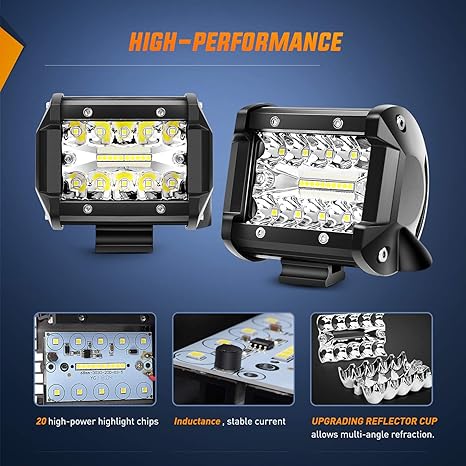 HIGH-PERFORMANCE

20 high-power highlight chips

Inductance , stable current

UPGRADING REFLECTOR CUP allows multi-angle refraction.