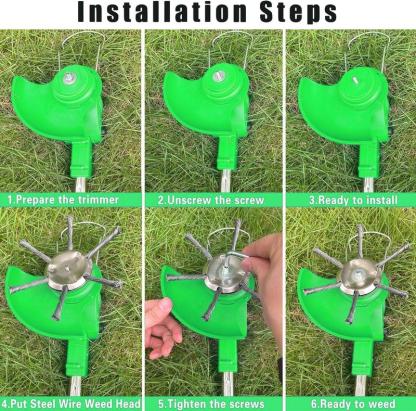 Installation Steps

1.Prepare the trimmer

2.Unscrew the screw

3.Ready to install

4.Put Steel Wire Weed Head

5.Tighten the screws

6.Ready to weed