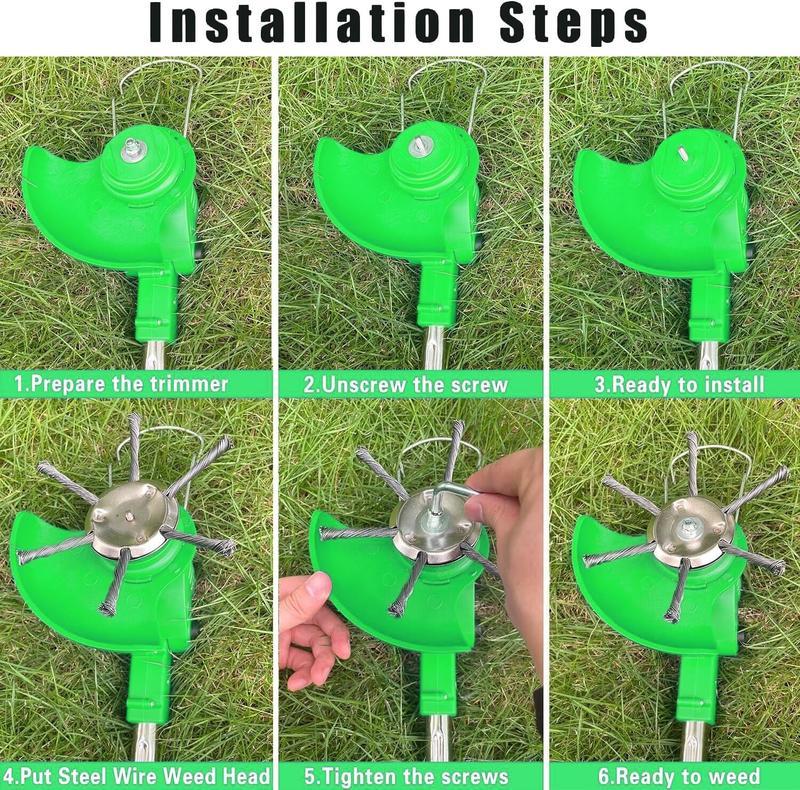 Installation Steps

1.Prepare the trimmer

2.Unscrew the screw

3.Ready to install

4.Put Steel Wire Weed Head

5.Tighten the screws

6.Ready to weed