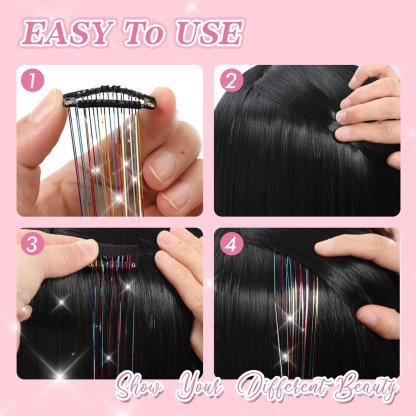 EASY To USE

1

2

3

4

Show Your Different Beauty