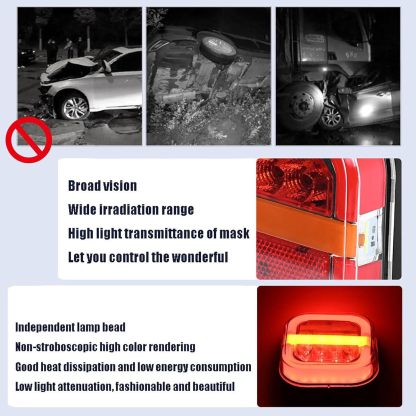 Broad vision
Wide irradiation range
High light transmittance of mask
Let you control the wonderful

Independent lamp bead
Non-stroboscopic high color rendering
Good heat dissipation and low energy consumption
Low light attenuation, fashionable and beautiful