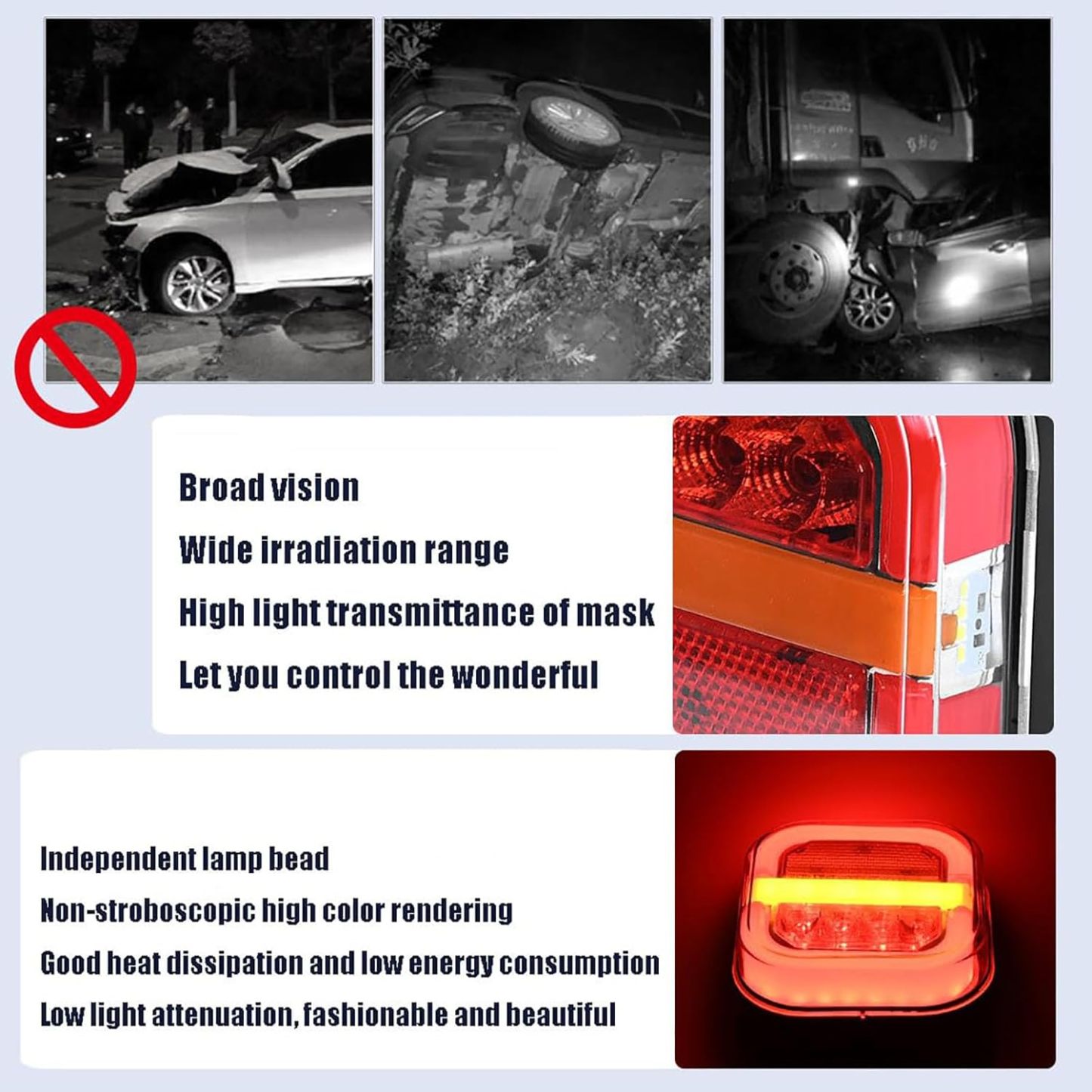 Broad vision

Wide irradiation range

High light transmittance of mask

Let you control the wonderful

Independent lamp bead

Non-stroboscopic high color rendering

Good heat dissipation and low energy consumption

Low light attenuation, fashionable and beautiful