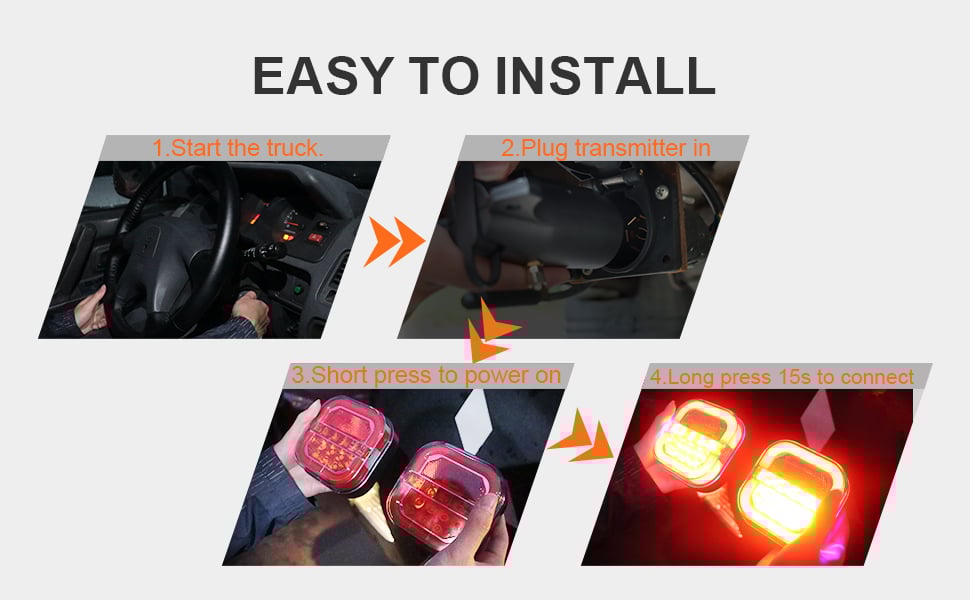 EASY TO INSTALL

1.Start the truck.

2.Plug transmitter in

3.Short press to power on

4.Long press 15s to connect