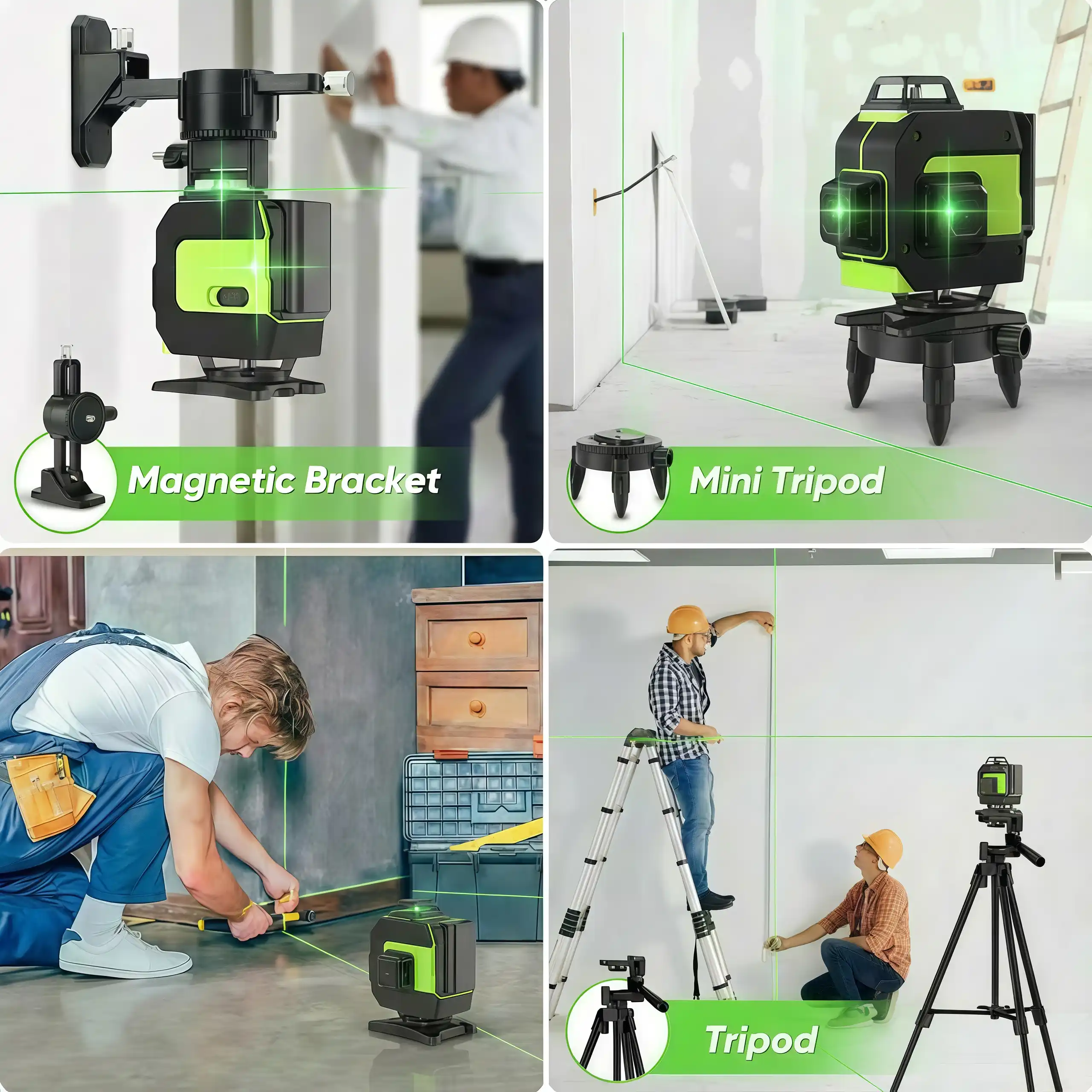 Magnetic Bracket

Mini Tripod

Tripod