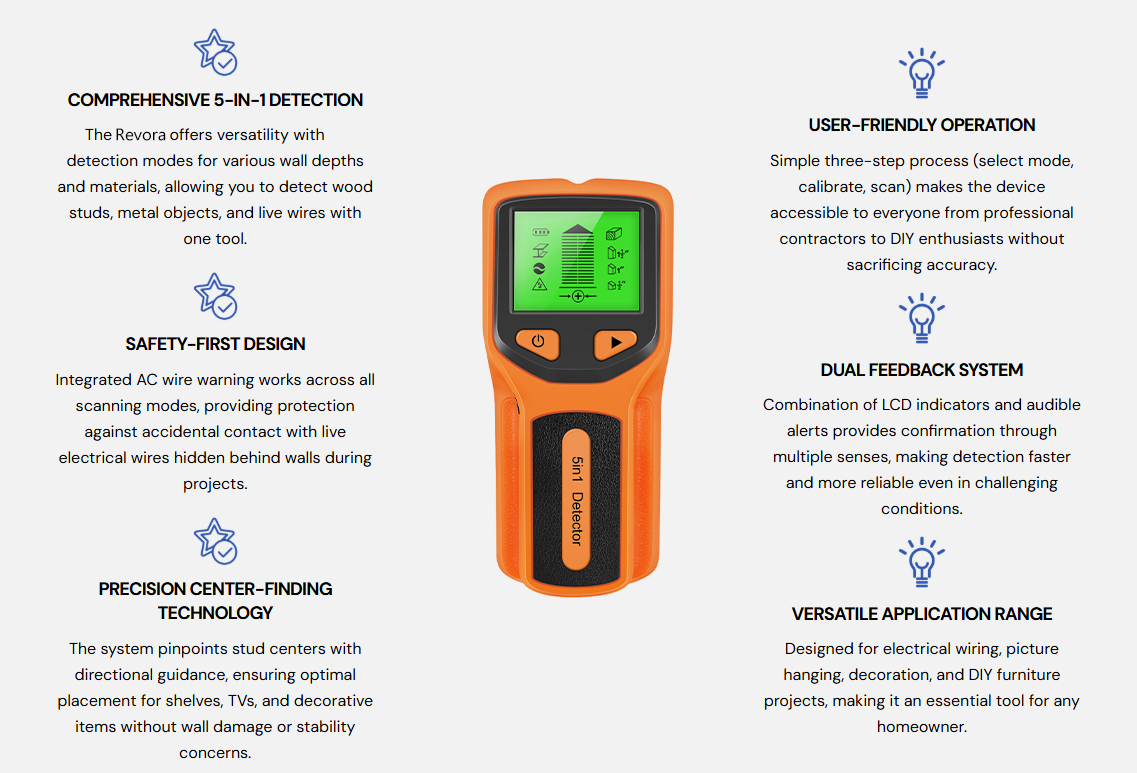 COMPREHENSIVE 5-IN-1 DETECTION

The Revora offers versatility with detection modes for various wall depths and materials, allowing you to detect wood studs, metal objects, and live wires with one tool.

SAFETY-FIRST DESIGN

Integrated AC wire warning works across all scanning modes, providing protection against accidental contact with live electrical wires hidden behind walls during projects.

PRECISION CENTER-FINDING TECHNOLOGY

The system pinpoints stud centers with directional guidance, ensuring optimal placement for shelves, TVs, and decorative items without wall damage or stability concerns.

5in1 Detector

USER-FRIENDLY OPERATION

Simple three-step process (select mode, calibrate, scan) makes the device accessible to everyone from professional contractors to DIY enthusiasts without sacrificing accuracy.

DUAL FEEDBACK SYSTEM

Combination of LCD indicators and audible alerts provides confirmation through multiple senses, making detection faster and more reliable even in challenging conditions.

VERSATILE APPLICATION RANGE

Designed for electrical wiring, picture hanging, decoration, and DIY furniture projects, making it an essential tool for any homeowner.