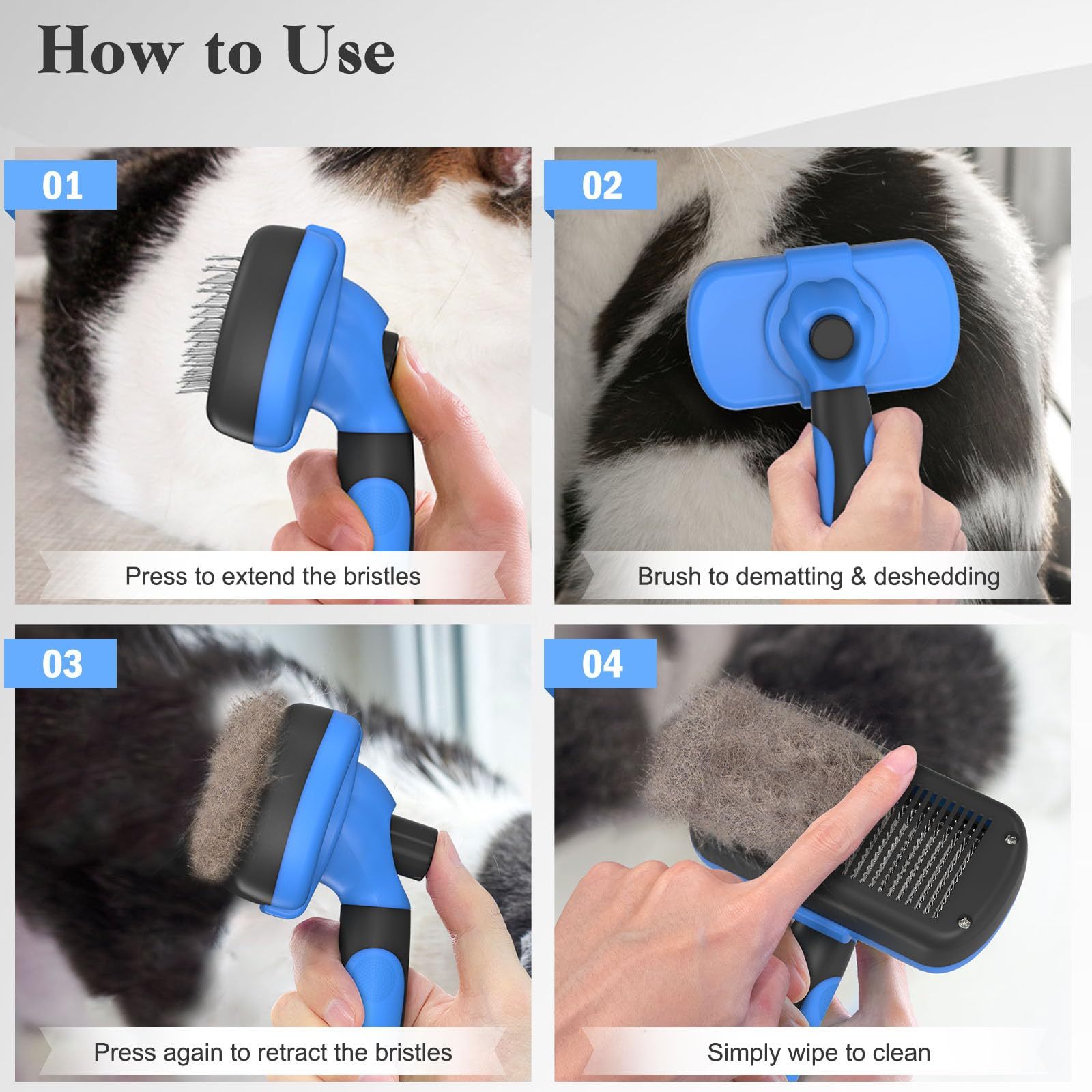 How to Use

01

Press to extend the bristles

02

Brush to dematting & deshedding

03

Press again to retract the bristles

04

Simply wipe to clean