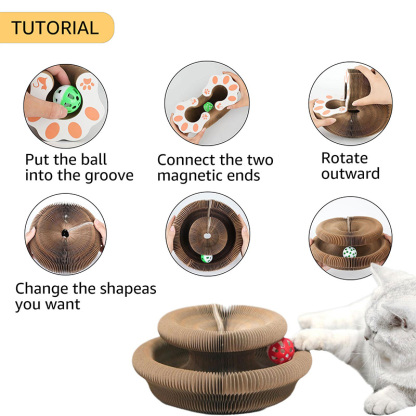 TUTORIAL

Put the ball into the groove

Connect the two magnetic ends

Rotate outward

Change the shapeas you want