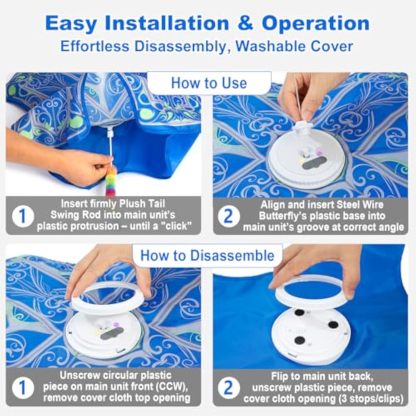 Easy Installation & Operation
Effortless Disassembly, Washable Cover

How to Use

1 Insert firmly Plush Tail Swing Rod into main unit's plastic protrusion – until a "click"

2 Align and insert Steel Wire Butterfly's plastic base into main unit's groove at correct angle

How to Disassemble

1 Unscrew circular plastic piece on main unit front (CCW), remove cover cloth top opening

2 Flip to main unit back, unscrew plastic piece, remove cover cloth opening (3 stops/clips)