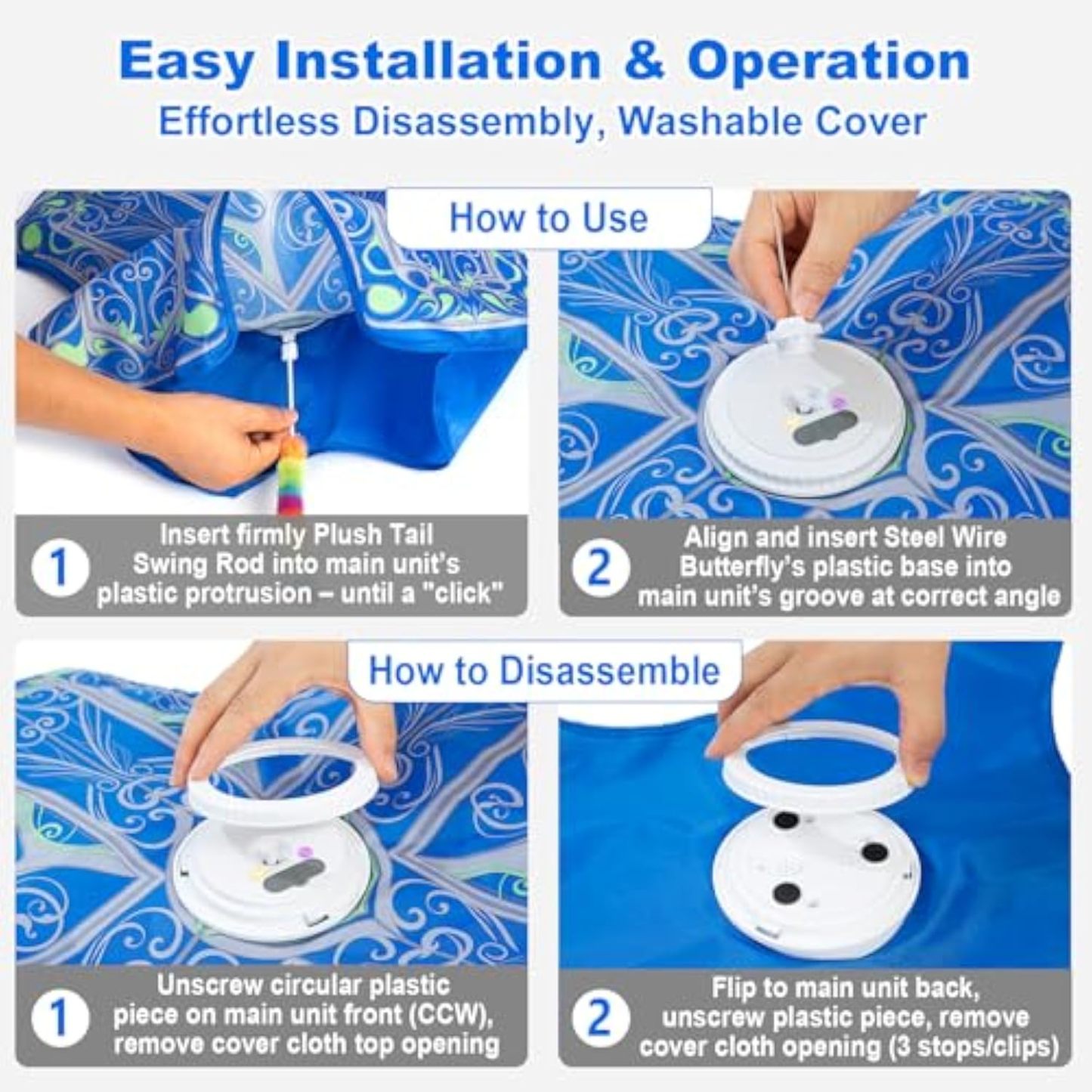 Easy Installation & Operation
Effortless Disassembly, Washable Cover

How to Use

1 Insert firmly Plush Tail Swing Rod into main unit's plastic protrusion – until a "click"

2 Align and insert Steel Wire Butterfly's plastic base into main unit's groove at correct angle

How to Disassemble

1 Unscrew circular plastic piece on main unit front (CCW), remove cover cloth top opening

2 Flip to main unit back, unscrew plastic piece, remove cover cloth opening (3 stops/clips)