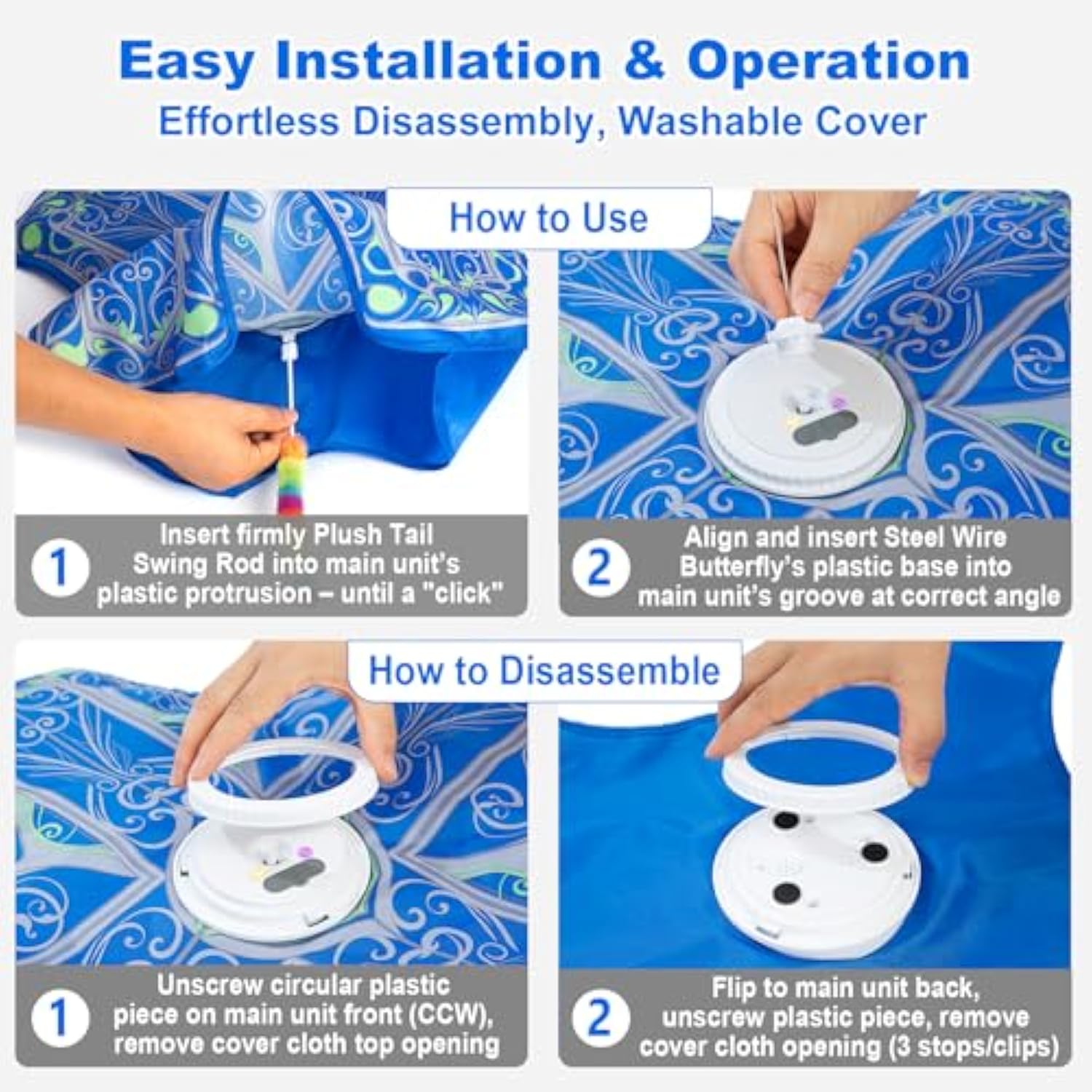 Easy Installation & Operation
Effortless Disassembly, Washable Cover

How to Use

1 Insert firmly Plush Tail Swing Rod into main unit's plastic protrusion – until a "click"

2 Align and insert Steel Wire Butterfly's plastic base into main unit's groove at correct angle

How to Disassemble

1 Unscrew circular plastic piece on main unit front (CCW), remove cover cloth top opening

2 Flip to main unit back, unscrew plastic piece, remove cover cloth opening (3 stops/clips)