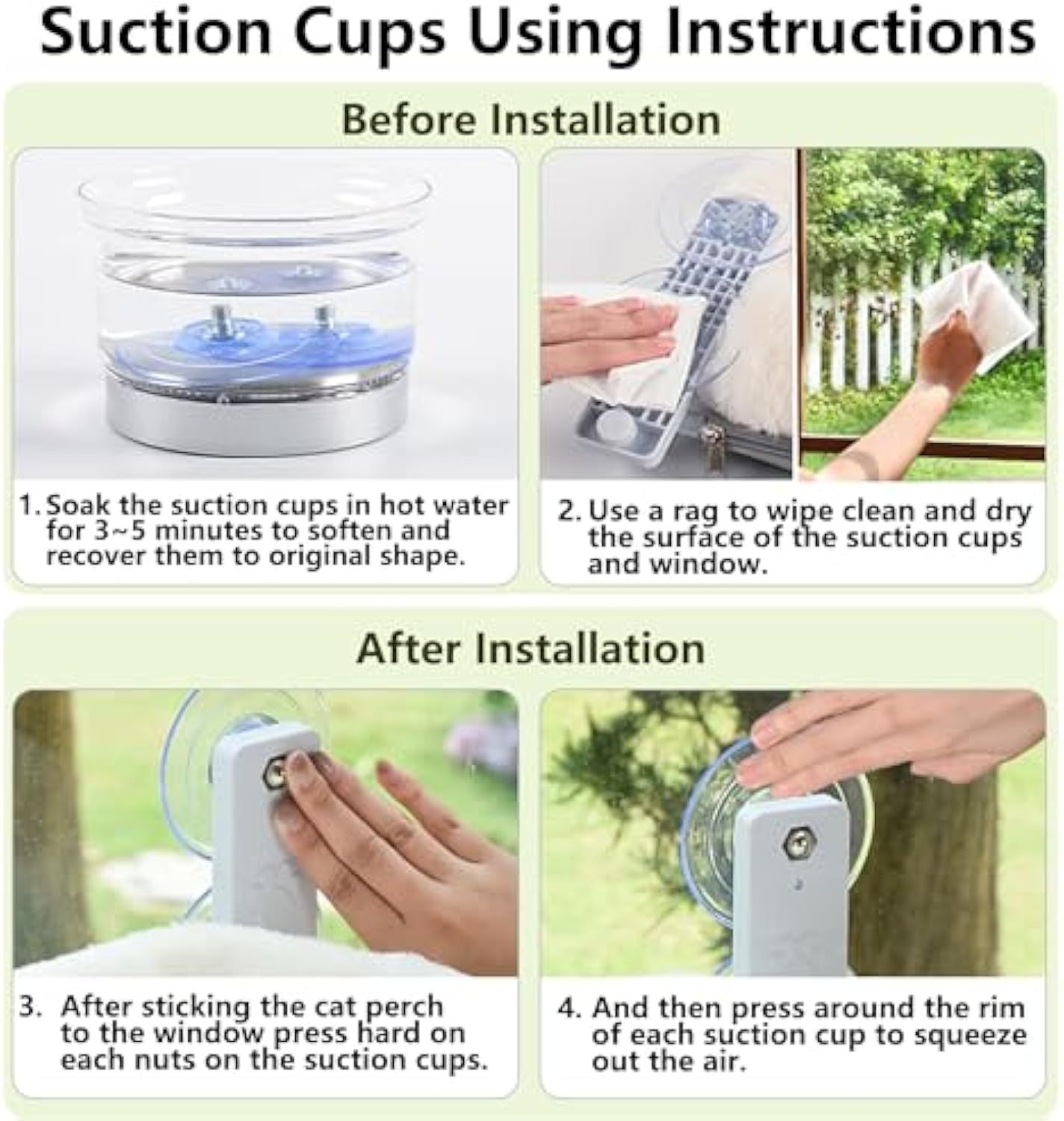 Suction Cups Using Instructions

Before Installation

1. Soak the suction cups in hot water for 3~5 minutes to soften and recover them to original shape.

2. Use a rag to wipe clean and dry the surface of the suction cups and window.

After Installation

3. After sticking the cat perch to the window press hard on each nuts on the suction cups.

4. And then press around the rim of each suction cup to squeeze out the air.