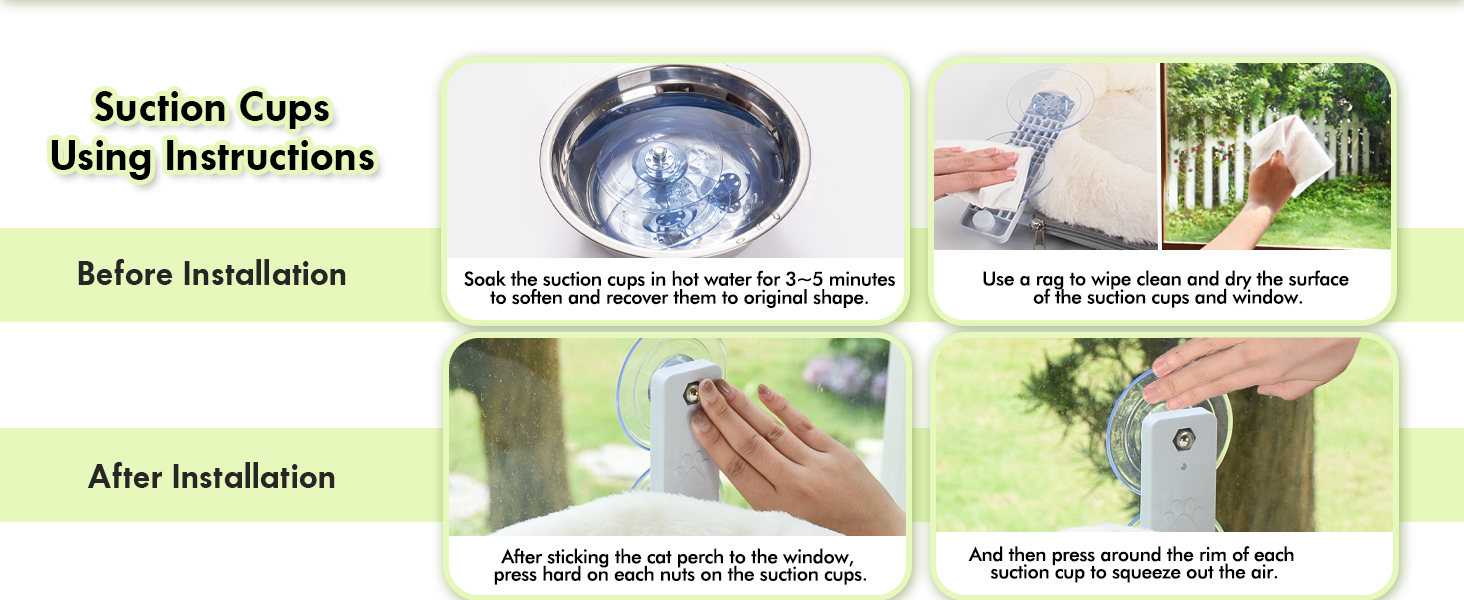 Suction Cups Using Instructions

Before Installation

Soak the suction cups in hot water for 3~5 minutes to soften and recover them to original shape.

Use a rag to wipe clean and dry the surface of the suction cups and window.

After Installation

After sticking the cat perch to the window, press hard on each nuts on the suction cups.

And then press around the rim of each suction cup to squeeze out the air.