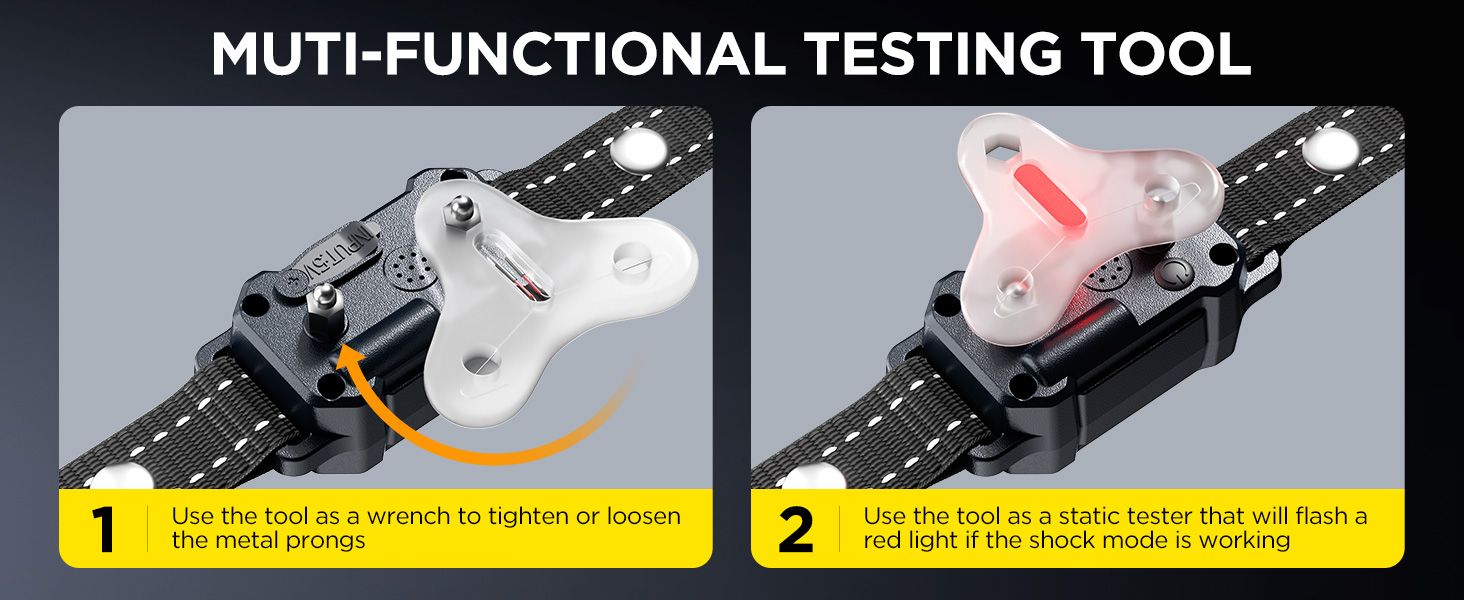 MUTI-FUNCTIONAL TESTING TOOL

INPUT:5V

1 Use the tool as a wrench to tighten or loosen the metal prongs

2 Use the tool as a static tester that will flash a red light if the shock mode is working