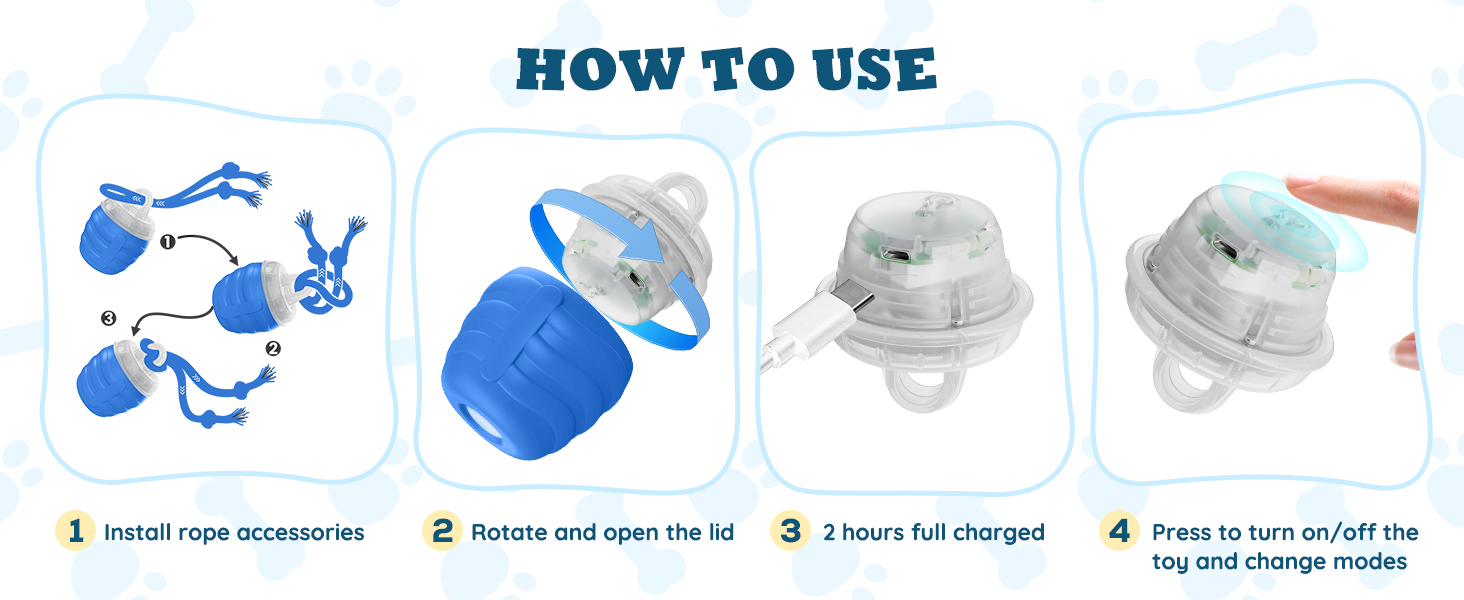 HOW TO USE

❶

❸

❷

1 Install rope accessories

2 Rotate and open the lid

3 2 hours full charged

4 Press to turn on/off the toy and change modes