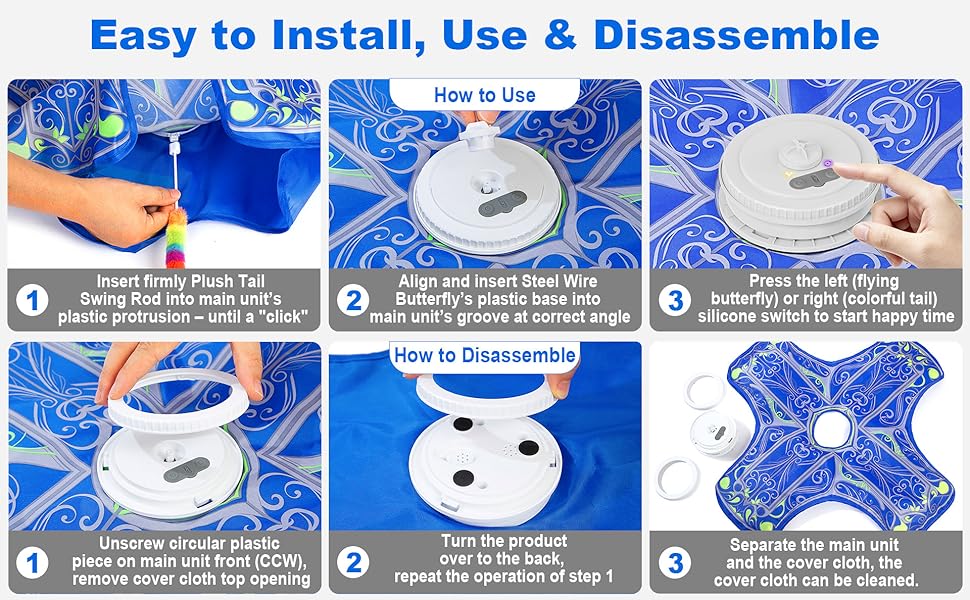 Easy to Install, Use & Disassemble

How to Use

1 Insert firmly Plush Tail Swing Rod into main unit's plastic protrusion – until a "click"

2 Align and insert Steel Wire Butterfly's plastic base into main unit's groove at correct angle

3 Press the left (flying butterfly) or right (colorful tail) silicone switch to start happy time

How to Disassemble

1 Unscrew circular plastic piece on main unit front (CCW), remove cover cloth top opening

2 Turn the product over to the back, repeat the operation of step 1

3 Separate the main unit and the cover cloth, the cover cloth can be cleaned.