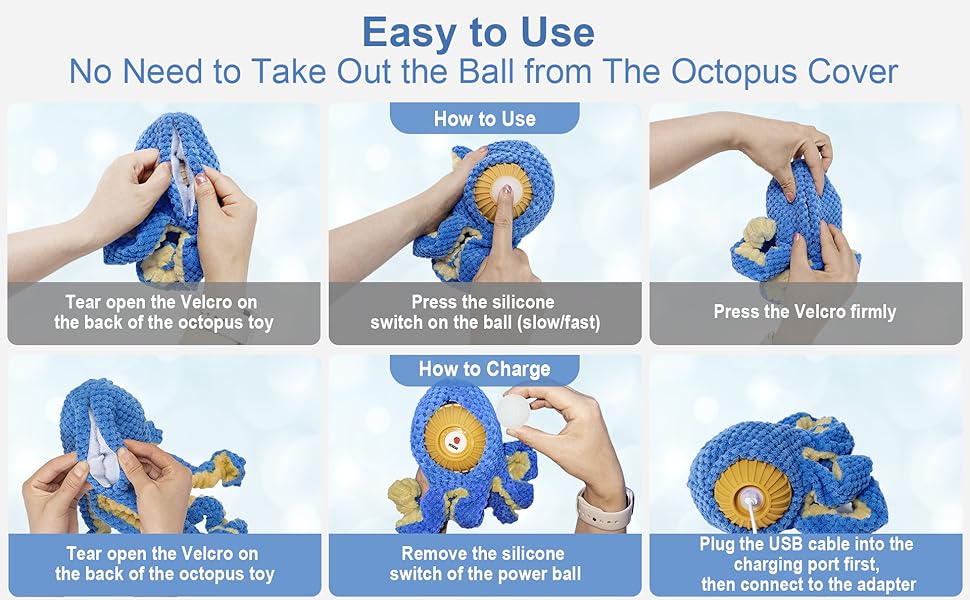 Easy to Use
No Need to Take Out the Ball from The Octopus Cover

How to Use

Tear open the Velcro on the back of the octopus toy

Press the silicone switch on the ball (slow/fast)

Press the Velcro firmly

How to Charge

Tear open the Velcro on the back of the octopus toy

Remove the silicone switch of the power ball

Plug the USB cable into the charging port first, then connect to the adapter