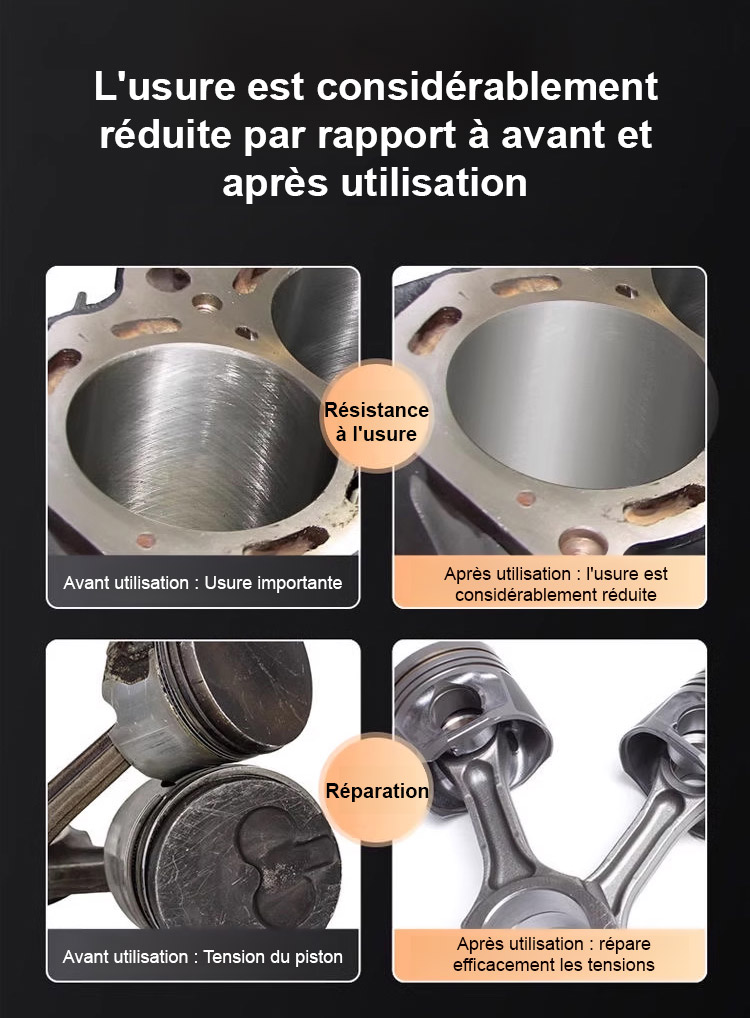 L'usure est considérablement réduite par rapport à avant et après utilisation

Résistance à l'usure

Avant utilisation : Usure importante

Après utilisation : l'usure est considérablement réduite

Réparation

Avant utilisation : Tension du piston

Après utilisation : répare efficacement les tensions