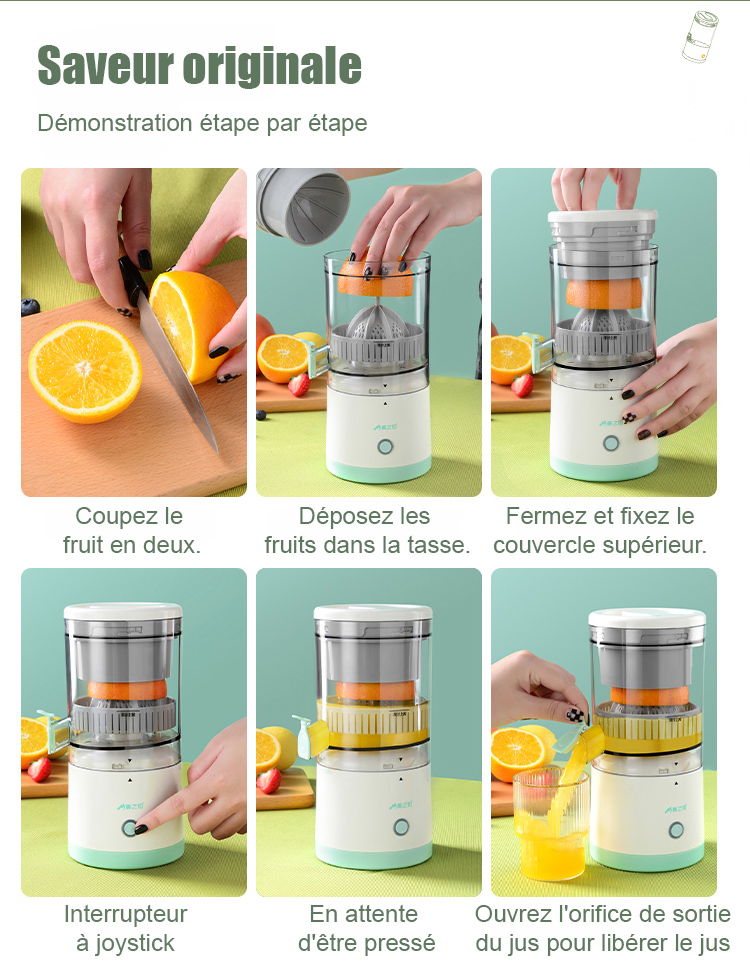 Saveur originale

Démonstration étape par étape

Coupez le fruit en deux.

Déposez les fruits dans la tasse.

Fermez et fixez le couvercle supérieur.

Interrupteur à joystick

En attente d'être pressé

Ouvrez l'orifice de sortie du jus pour libérer le jus