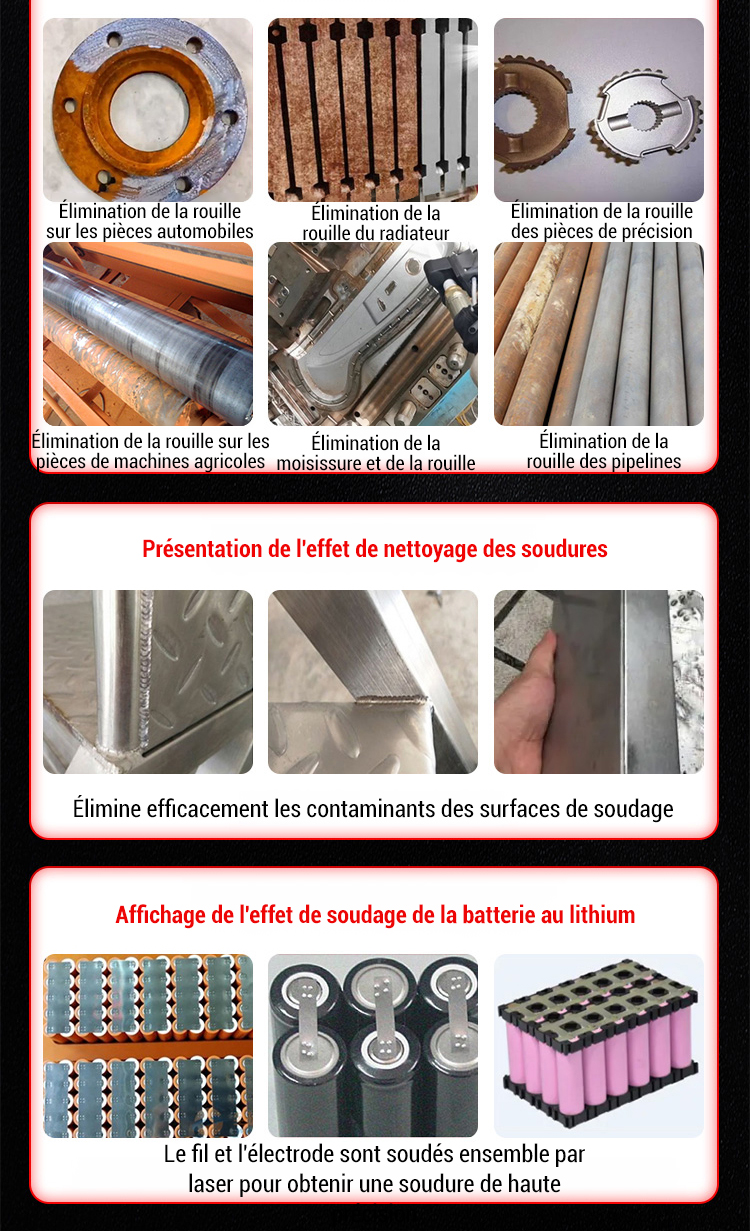 Élimination de la rouille sur les pièces automobiles

Élimination de la rouille du radiateur

Élimination de la rouille des pièces de précision

Élimination de la rouille sur les pièces de machines agricoles

Élimination de la moisissure et de la rouille

Élimination de la rouille des pipelines

Présentation de l'effet de nettoyage des soudures

Élimine efficacement les contaminants des surfaces de soudage

Affichage de l'effet de soudage de la batterie au lithium

Le fil et l'électrode sont soudés ensemble par laser pour obtenir une soudure de haute