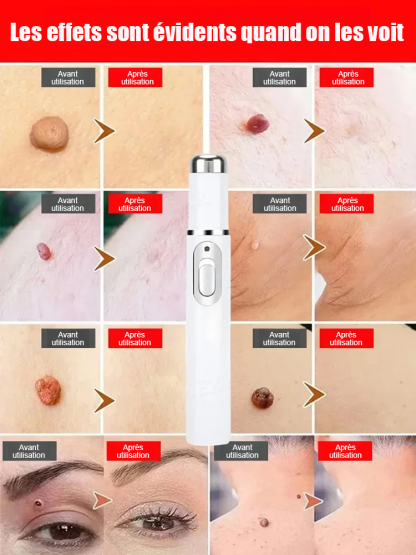 Les effets sont évidents quand on les voit

Avant utilisation

Après utilisation

Avant utilisation

Après utilisation

Avant utilisation

Après utilisation

Avant utilisation

Après utilisation

Avant utilisation

Après utilisation

Avant utilisation

Après utilisation

Avant utilisation

Après utilisation

Avant utilisation

Après utilisation