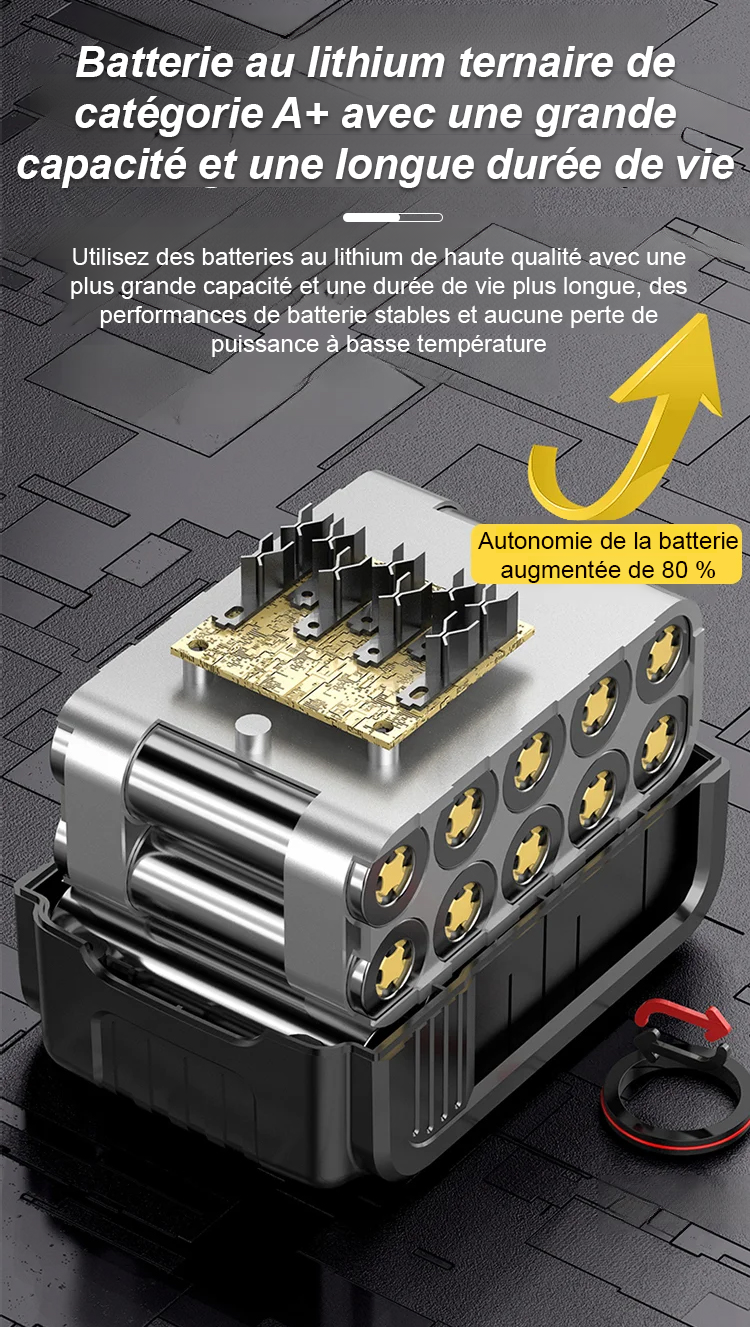 Batterie au lithium ternaire de catégorie A+ avec une grande capacité et une longue durée de vie

Utilisez des batteries au lithium de haute qualité avec une plus grande capacité et une durée de vie plus longue, des performances de batterie stables et aucune perte de puissance à basse température

Autonomie de la batterie augmentée de 80 %