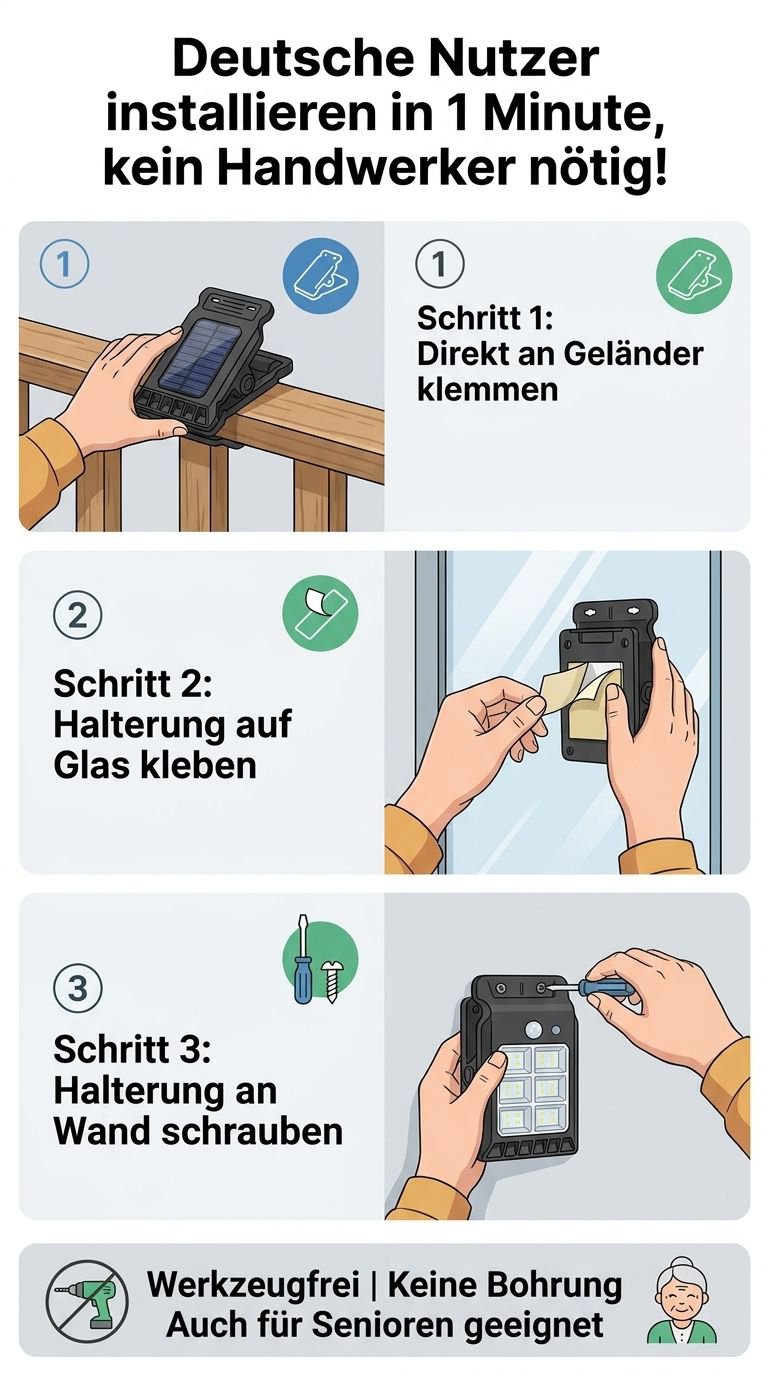 Deutsche Nutzer installieren in 1 Minute, kein Handwerker nötig!

1

1

Schritt 1:
Direkt an Geländer klemmen

2

Schritt 2:
Halterung auf Glas kleben

3

Schritt 3:
Halterung an Wand schrauben

Werkzeugfrei | Keine Bohrung
Auch für Senioren geeignet