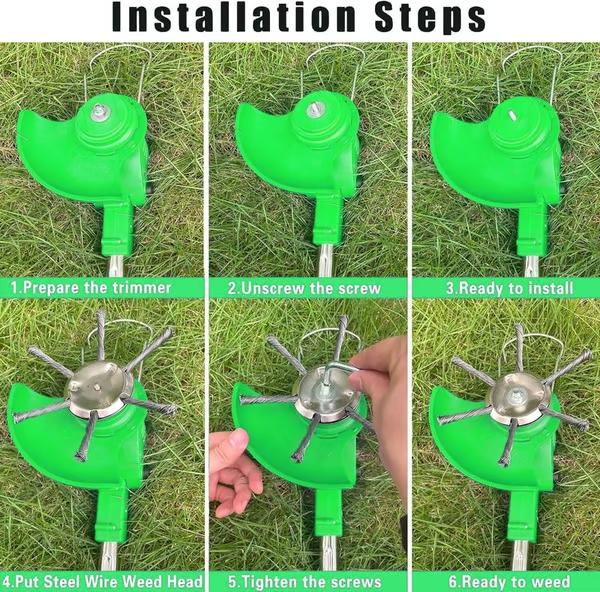 Installation Steps

1.Prepare the trimmer

2.Unscrew the screw

3.Ready to install

4.Put Steel Wire Weed Head

5.Tighten the screws

6.Ready to weed