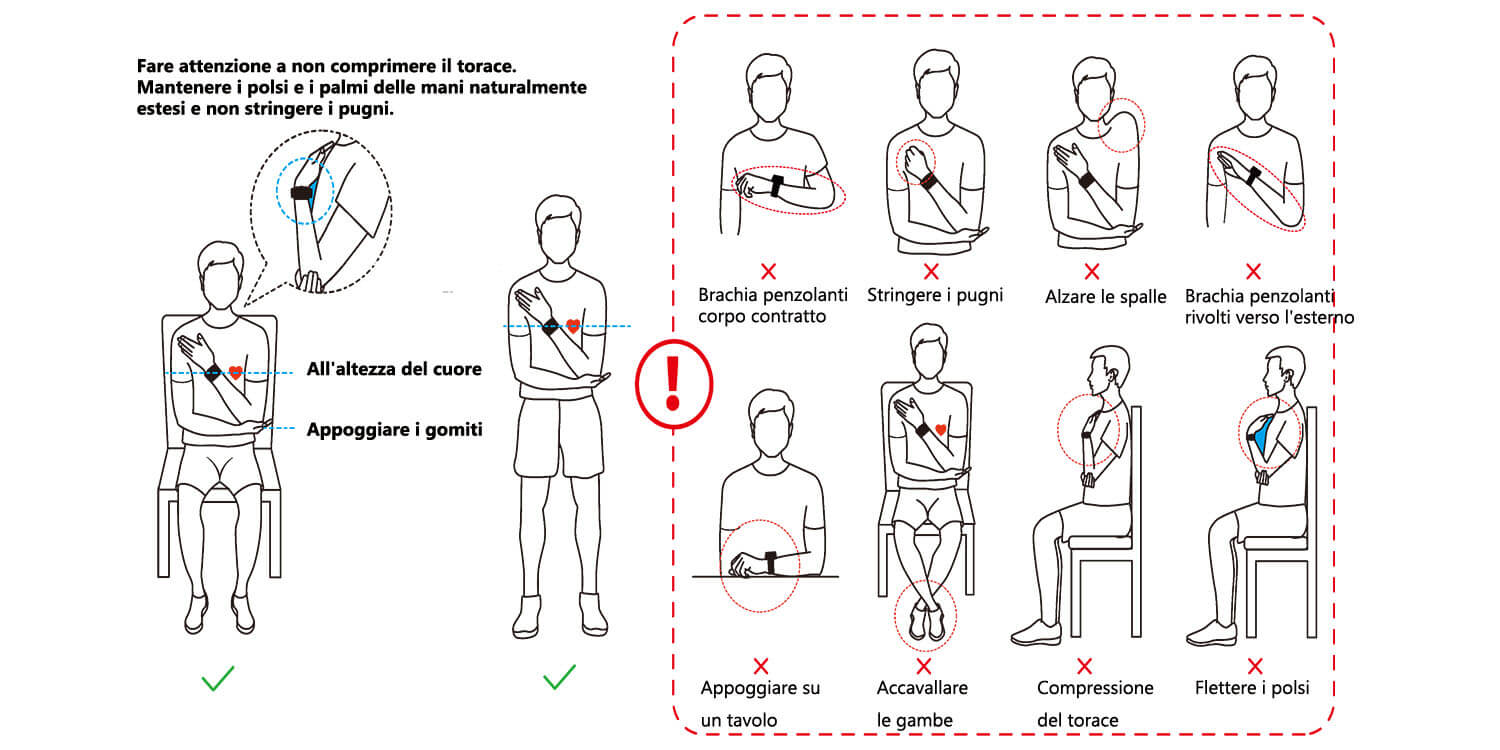 Fare attenzione a non comprimere il torace.
Mantenere i polsi e i palmi delle mani naturalmente estesi e non stringere i pugni.

All'altezza del cuore

Appoggiare i gomiti

✓

✓

!

×
Brachia penzolanti corpo contratto

×
Stringere i pugni

×
Alzare le spalle

×
Brachia penzolanti rivolti verso l'esterno

×
Appoggiare su un tavolo

×
Accavallare le gambe

×
Compressione del torace

×
Flettere i polsi