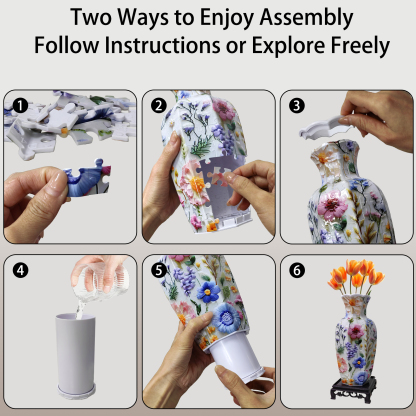 Two Ways to Enjoy Assembly
Follow Instructions or Explore Freely

1

2

3

4

5

6