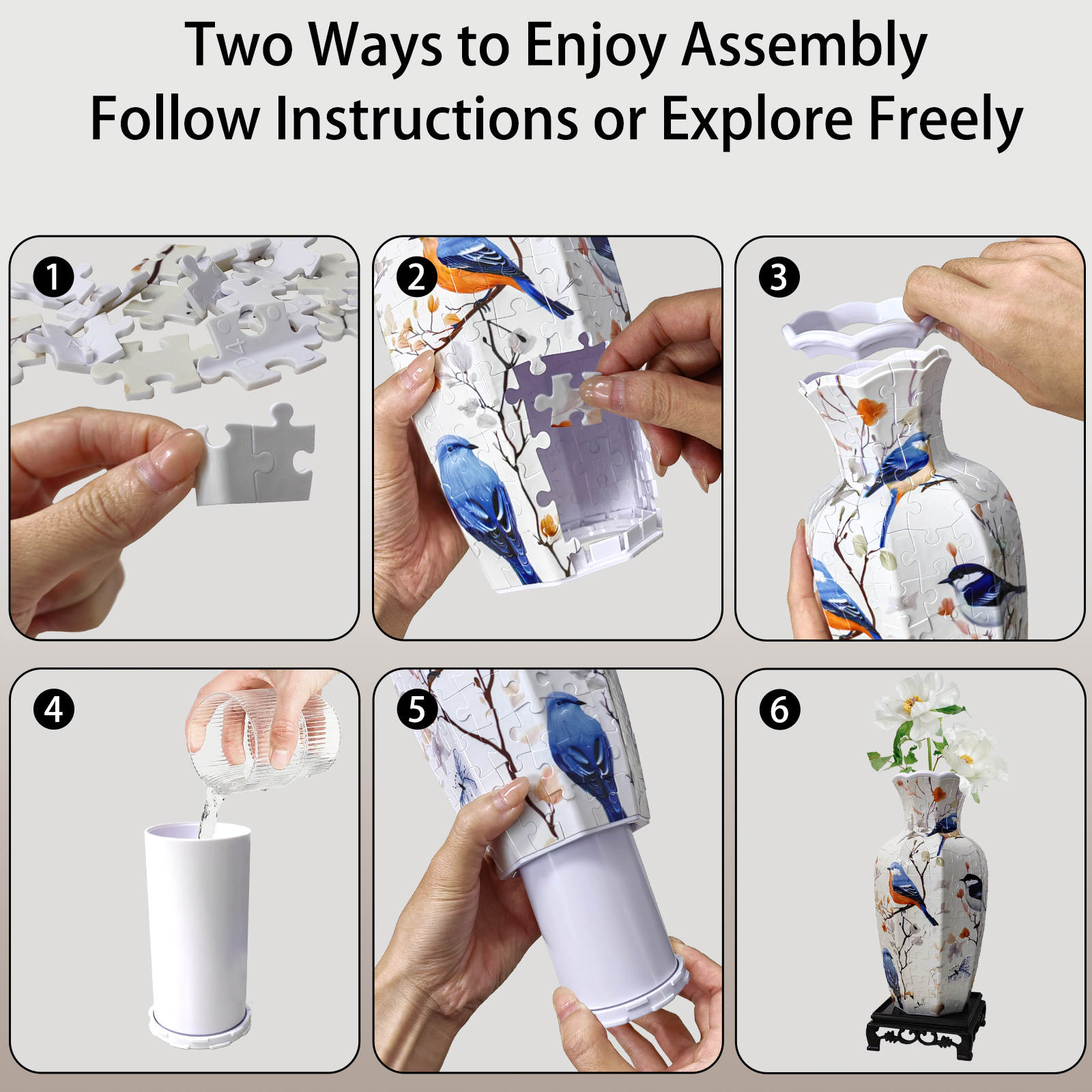 Two Ways to Enjoy Assembly
Follow Instructions or Explore Freely

1

2

3

4

5

6