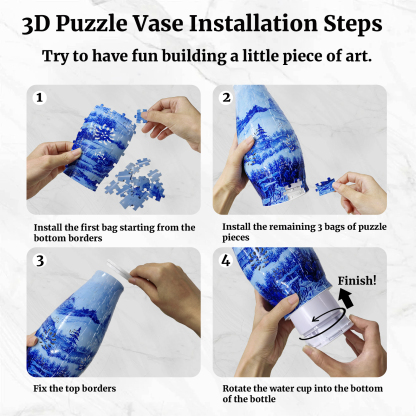 3D Puzzle Vase Installation Steps

Try to have fun building a little piece of art.

1

Install the first bag starting from the bottom borders

2

Install the remaining 3 bags of puzzle pieces

3

Fix the top borders

4

Finish!

Rotate the water cup into the bottom of the bottle