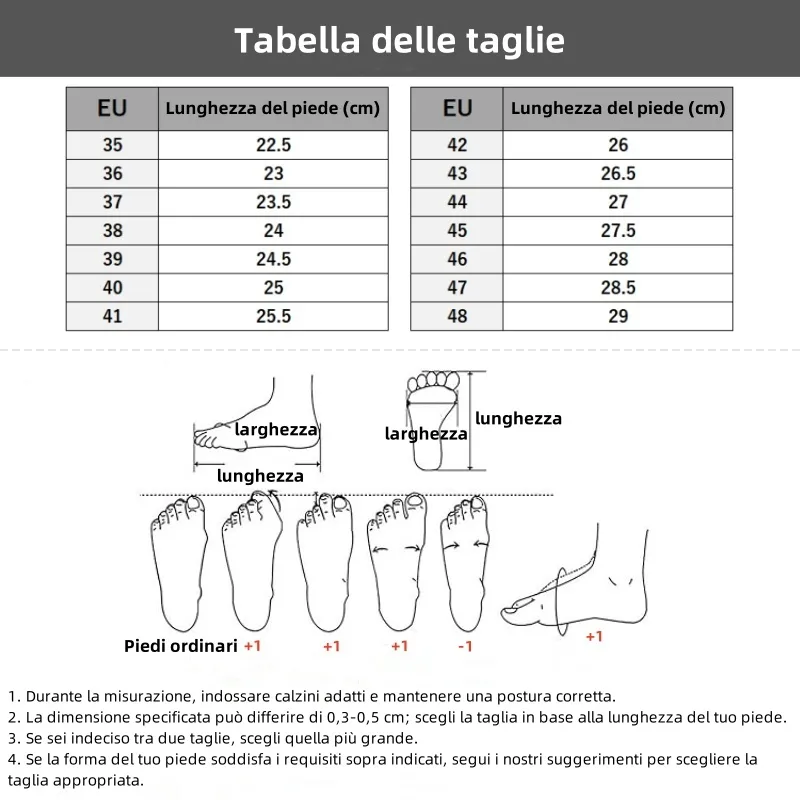 Tabella delle taglie

| EU | Lunghezza del piede (cm) |
|---|---|
| 35 | 22.5 |
| 36 | 23 |
| 37 | 23.5 |
| 38 | 24 |
| 39 | 24.5 |
| 40 | 25 |
| 41 | 25.5 |

| EU | Lunghezza del piede (cm) |
|---|---|
| 42 | 26 |
| 43 | 26.5 |
| 44 | 27 |
| 45 | 27.5 |
| 46 | 28 |
| 47 | 28.5 |
| 48 | 29 |

larghezza
lunghezza
larghezza
lunghezza

Piedi ordinari +1 +1 +1 -1 +1

1. Durante la misurazione, indossare calzini adatti e mantenere una postura corretta.
2. La dimensione specificata può differire di 0,3-0,5 cm; scegli la taglia in base alla lunghezza del tuo piede.
3. Se sei indeciso tra due taglie, scegli quella più grande.
4. Se la forma del tuo piede soddisfa i requisiti sopra indicati, segui i nostri suggerimenti per scegliere la taglia appropriata.