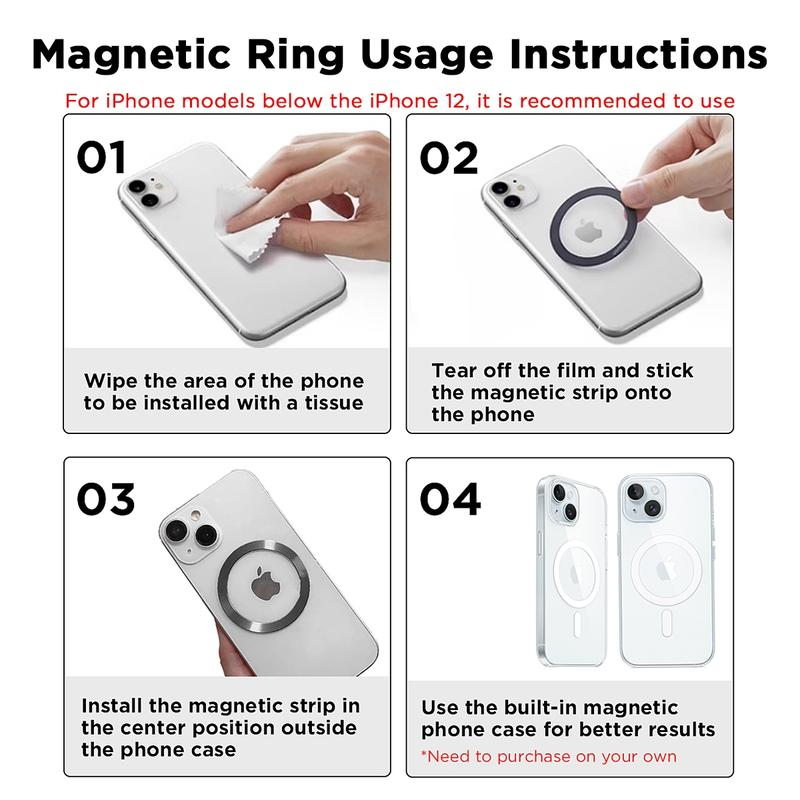 Magnetic Ring Usage Instructions

For iPhone models below the iPhone 12, it is recommended to use

01

Wipe the area of the phone to be installed with a tissue

02

Tear off the film and stick the magnetic strip onto the phone

03

Install the magnetic strip in the center position outside the phone case

04

Use the built-in magnetic phone case for better results

*Need to purchase on your own