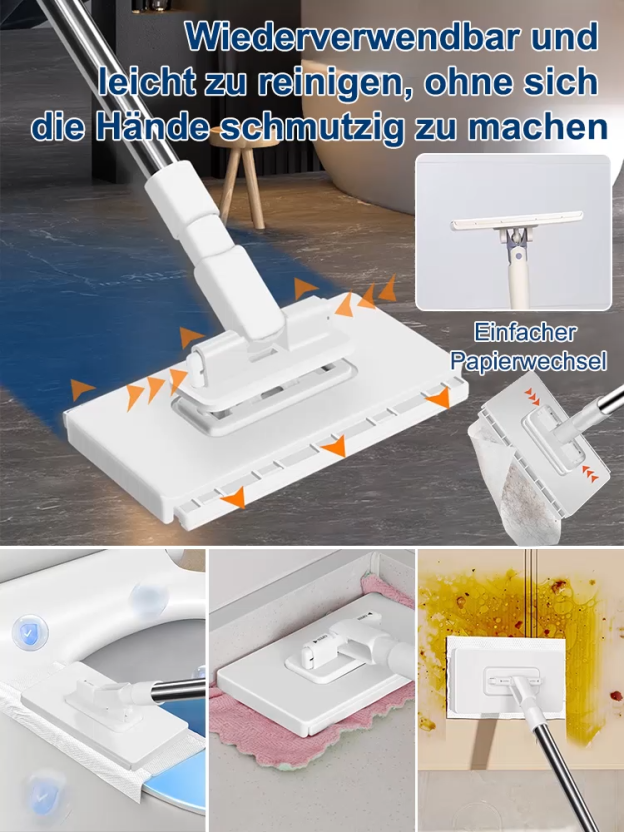 Wiederverwendbar und leicht zu reinigen, ohne sich die Hände schmutzig zu machen

Einfacher Papierwechsel