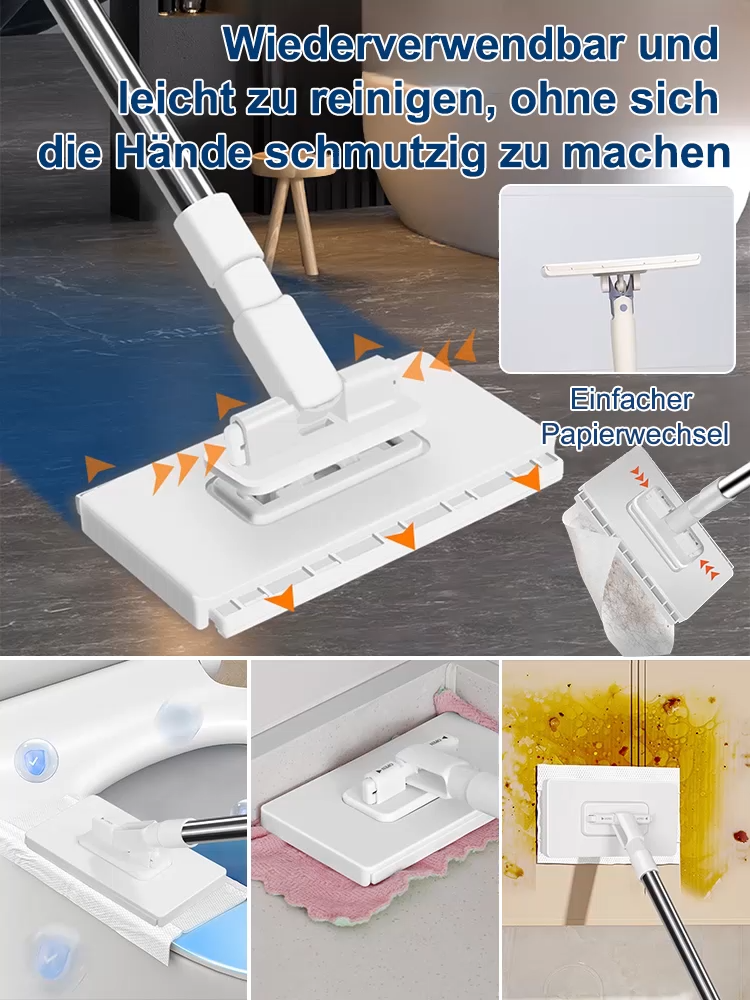 Wiederverwendbar und leicht zu reinigen, ohne sich die Hände schmutzig zu machen

Einfacher Papierwechsel