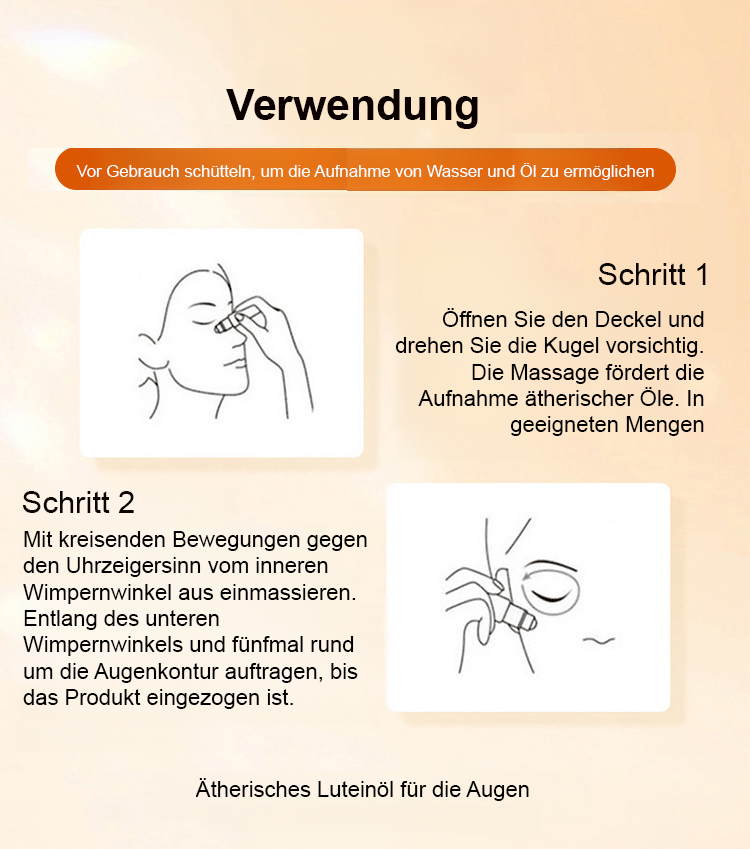 Verwendung

Vor Gebrauch schütteln, um die Aufnahme von Wasser und Öl zu ermöglichen

Schritt 1

Öffnen Sie den Deckel und drehen Sie die Kugel vorsichtig. Die Massage fördert die Aufnahme ätherischer Öle. In geeigneten Mengen

Schritt 2

Mit kreisenden Bewegungen gegen den Uhrzeigersinn vom inneren Wimpernwinkel aus einmassieren. Entlang des unteren Wimpernwinkels und fünfmal rund um die Augenkontur auftragen, bis das Produkt eingezogen ist.

Ätherisches Luteinöl für die Augen