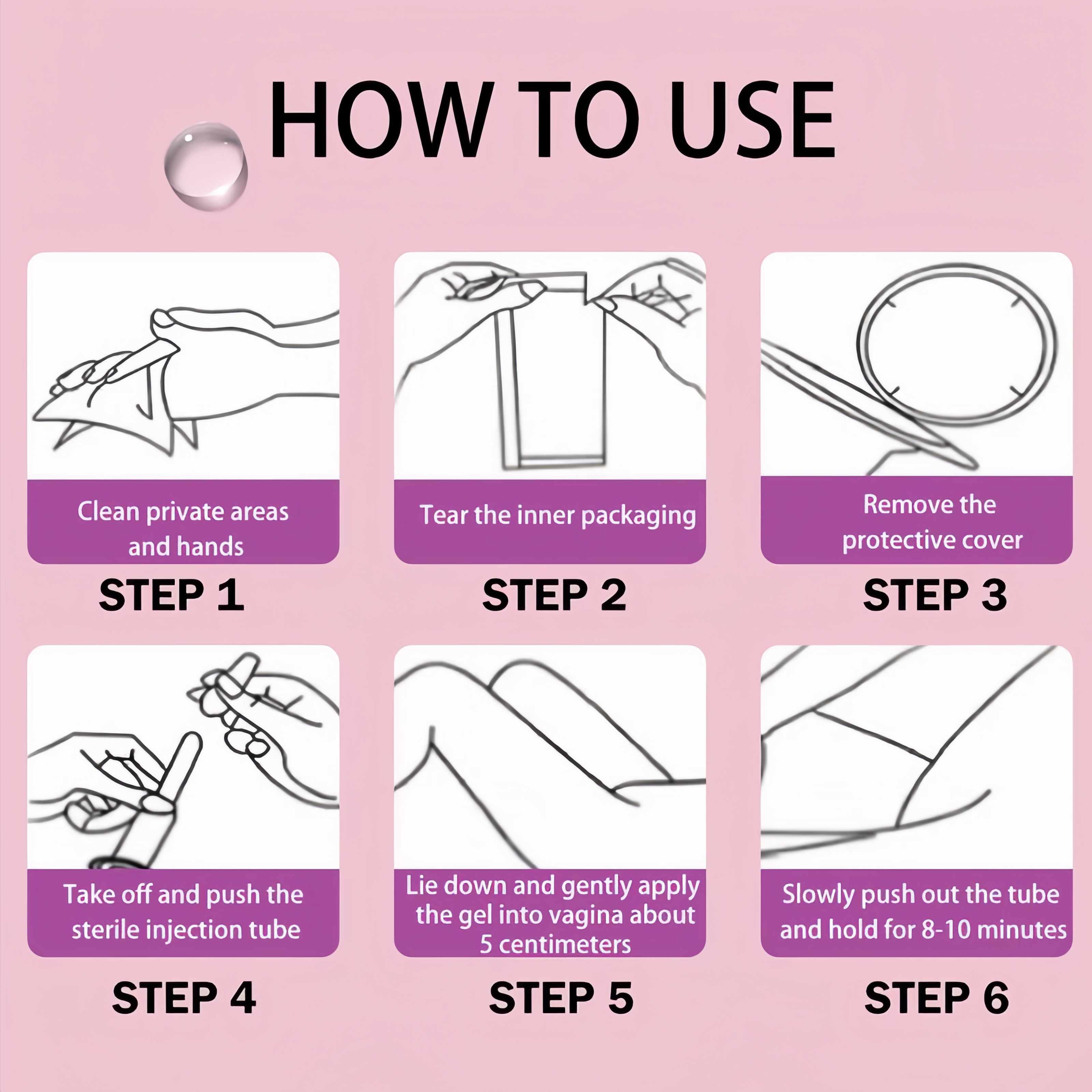 HOW TO USE

Clean private areas and hands

STEP 1

Tear the inner packaging

STEP 2

Remove the protective cover

STEP 3

Take off and push the sterile injection tube

STEP 4

Lie down and gently apply the gel into vagina about 5 centimeters

STEP 5

Slowly push out the tube and hold for 8-10 minutes

STEP 6